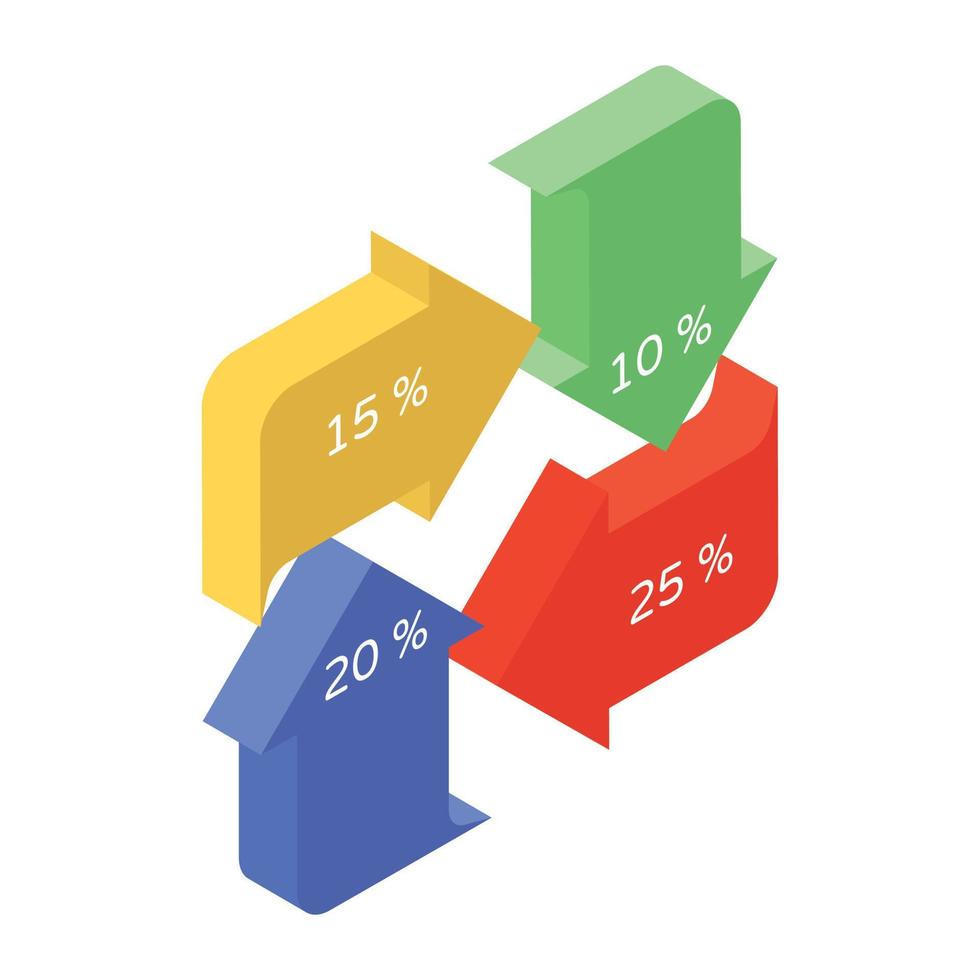 10 %

15 %

25 %

20 %