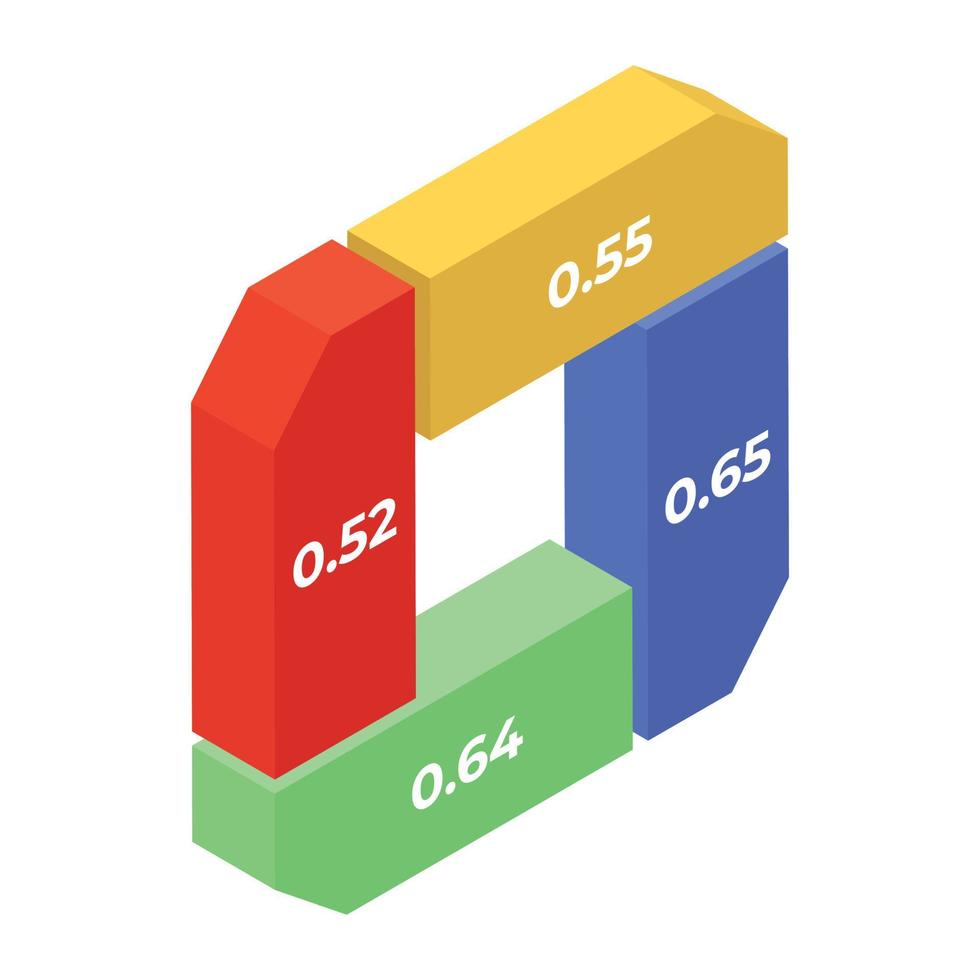 0.55
0.52
0.65
0.64