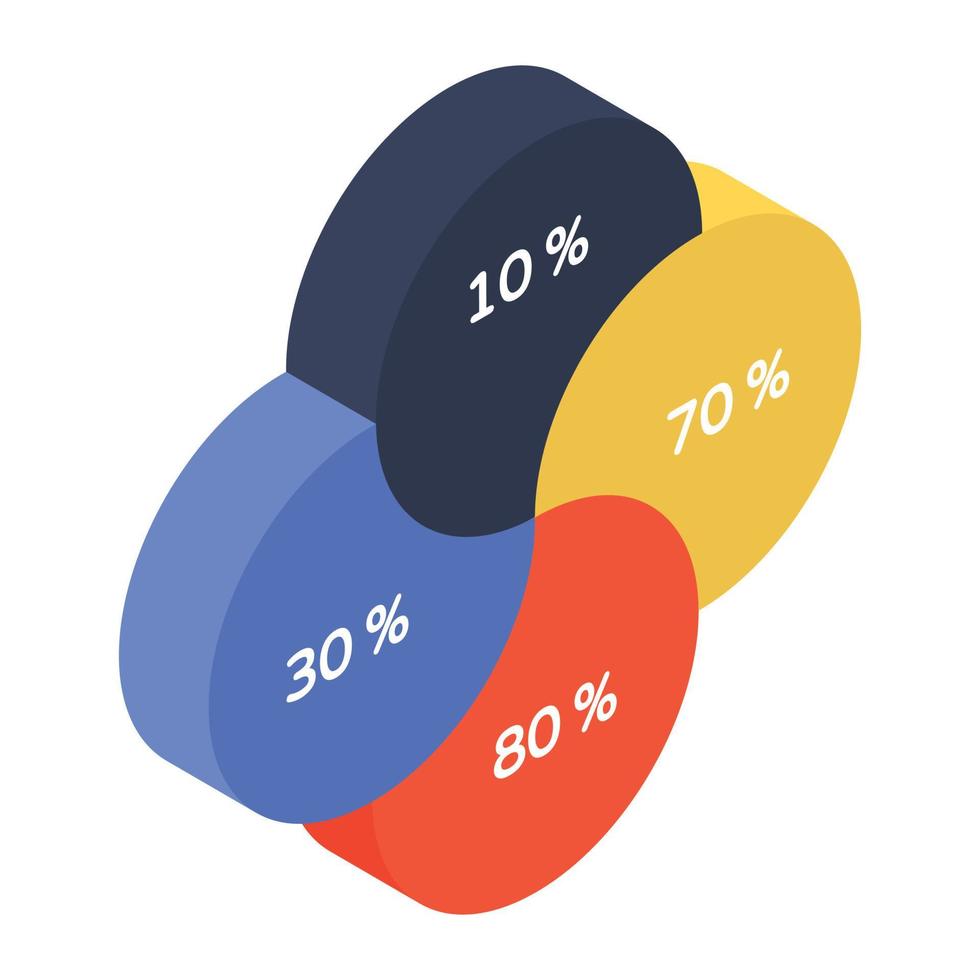 10 %

70 %

30 %

80 %