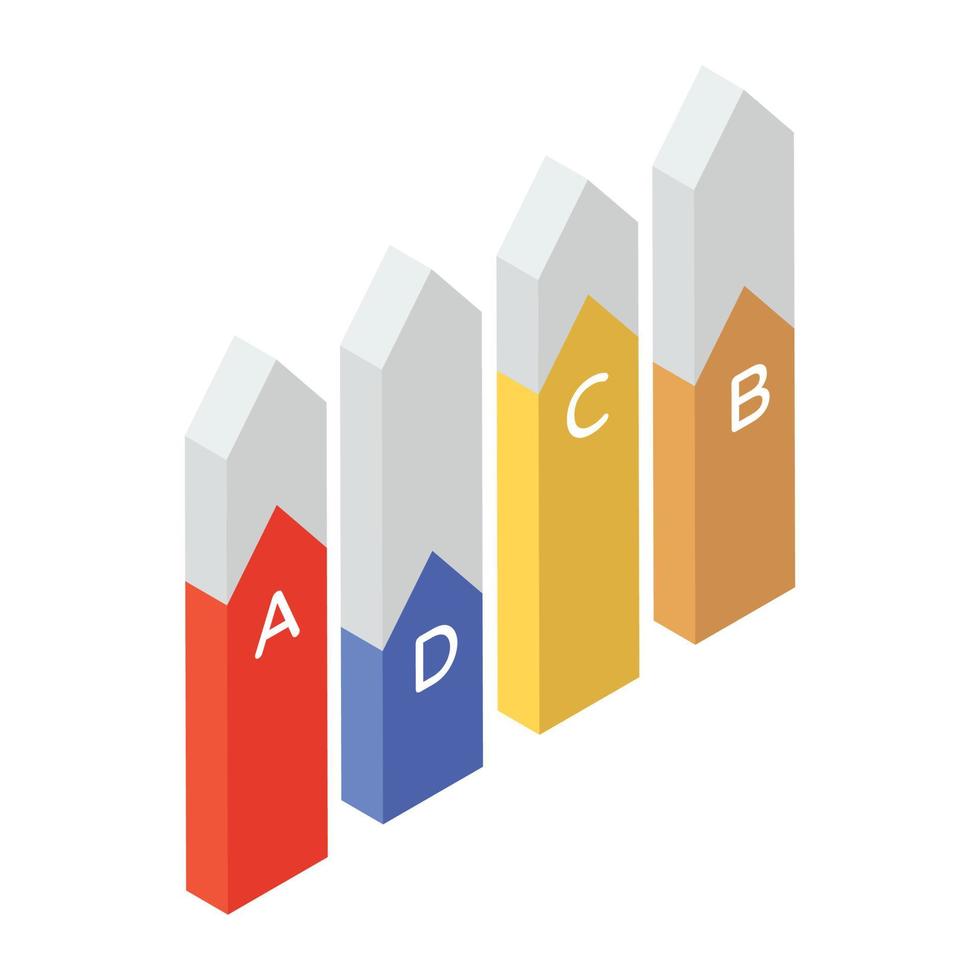 A
D
C
B