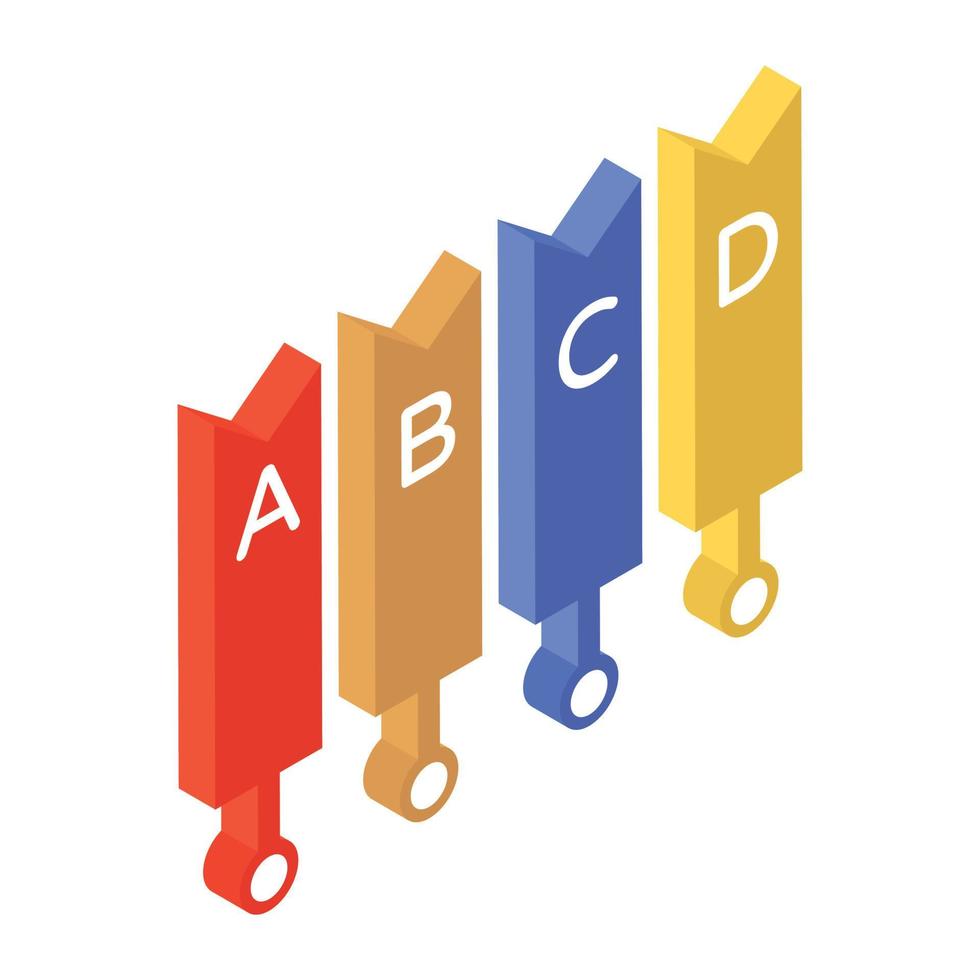 A
B
C
D