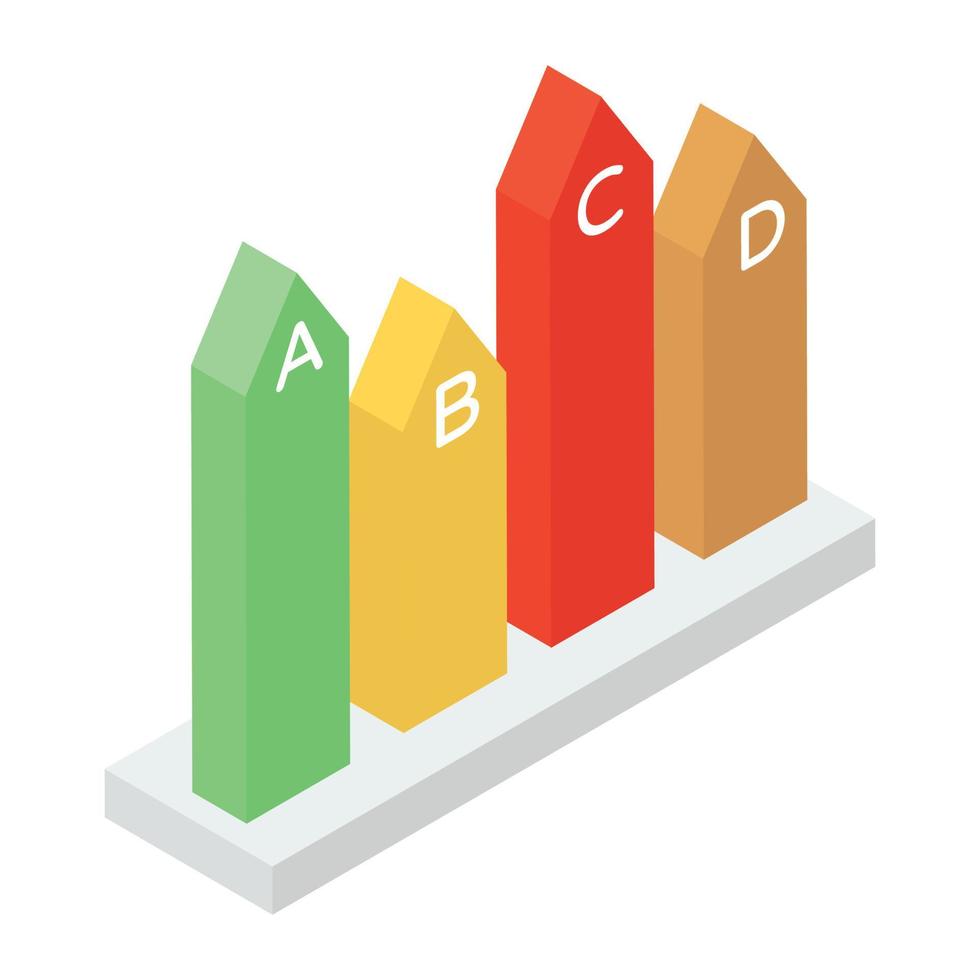 A
B
C
D