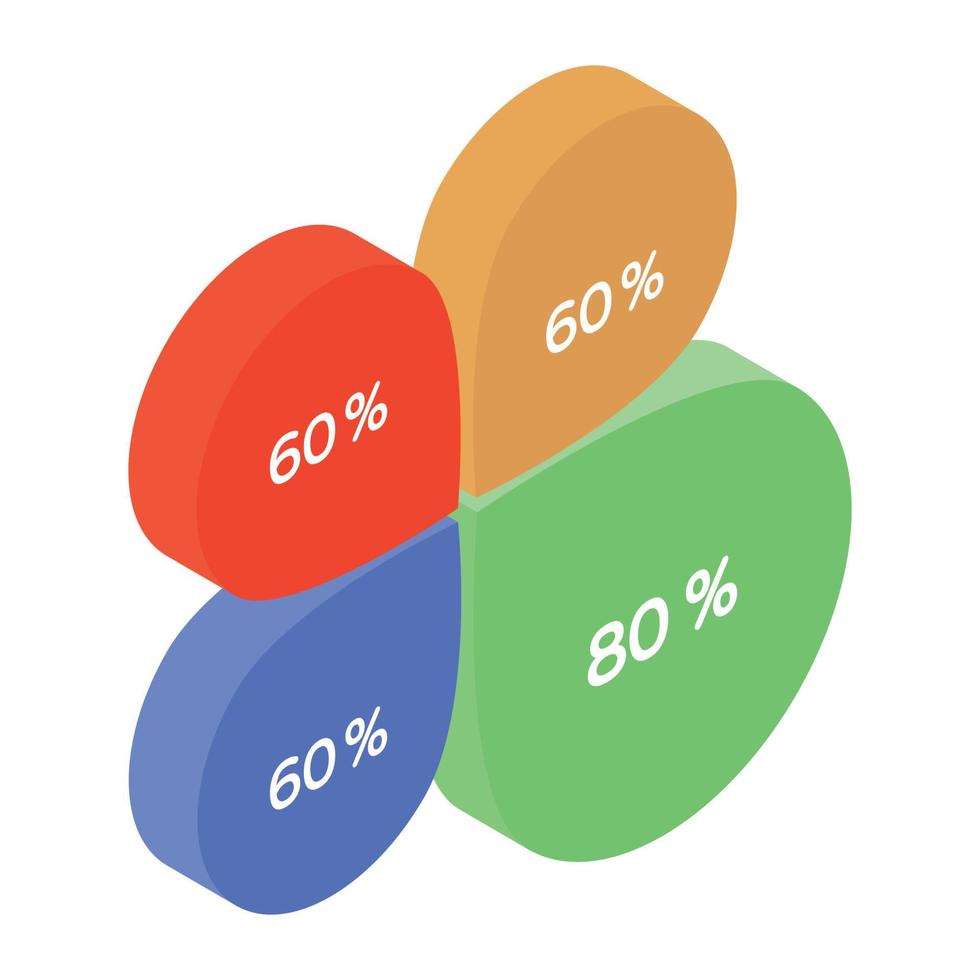 60 %

60 %

80 %

60 %