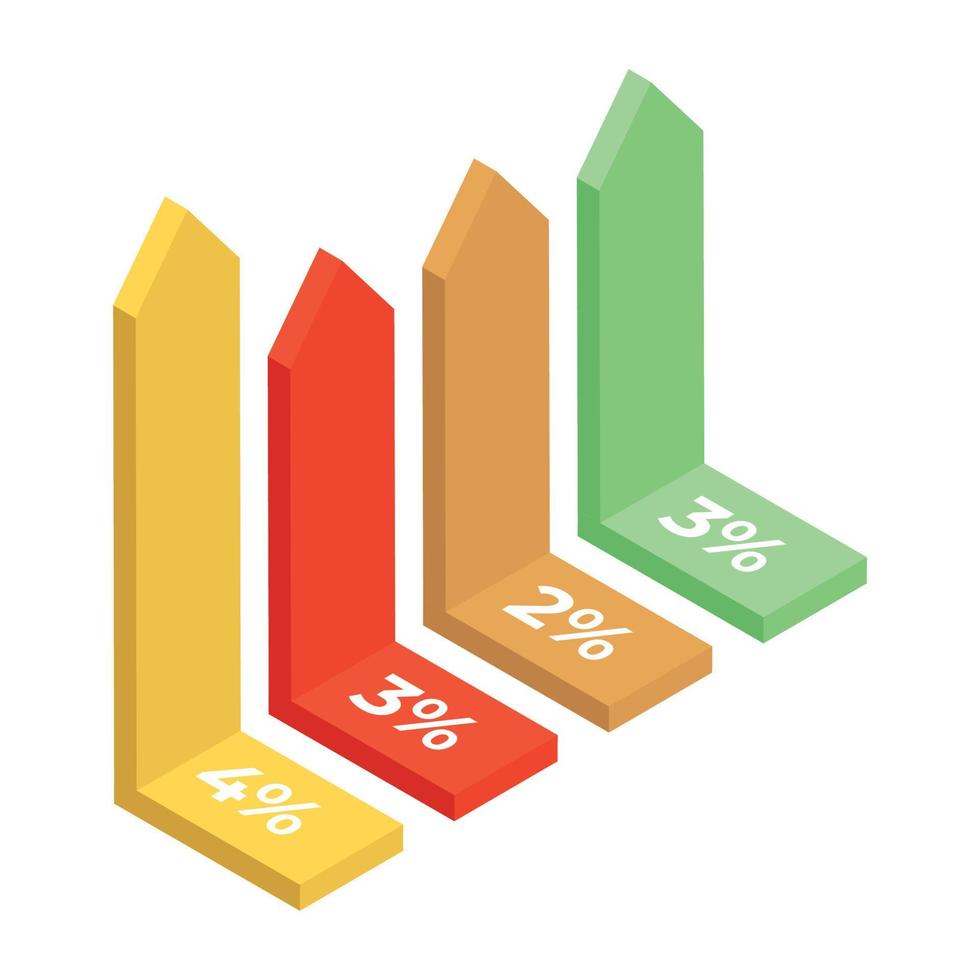 4%
3%
2%
3%