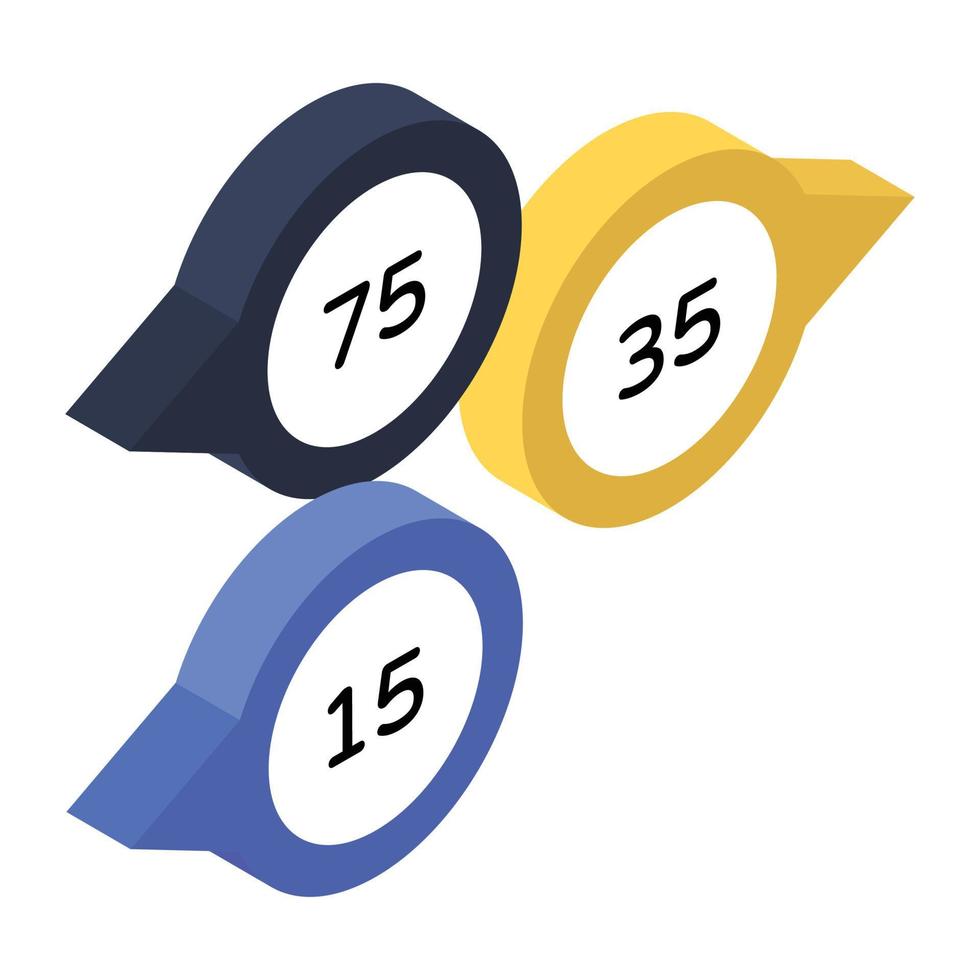 75

35

15