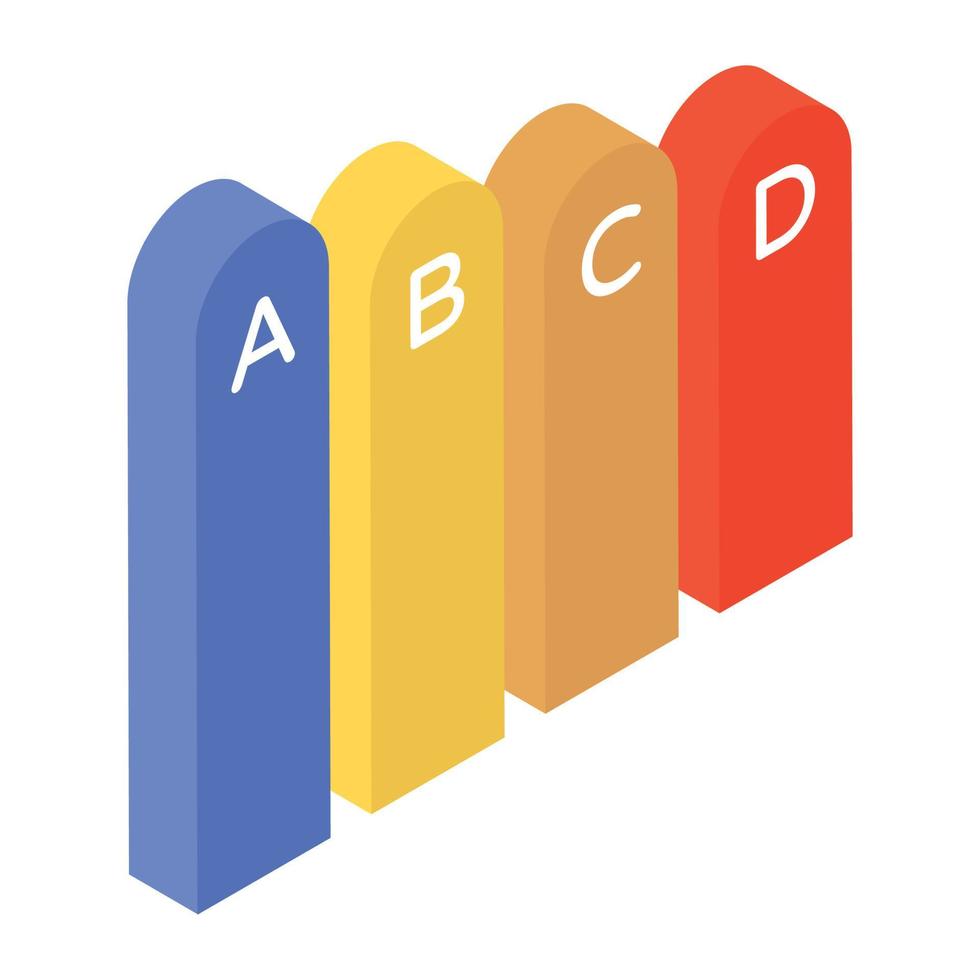 A
B
C
D