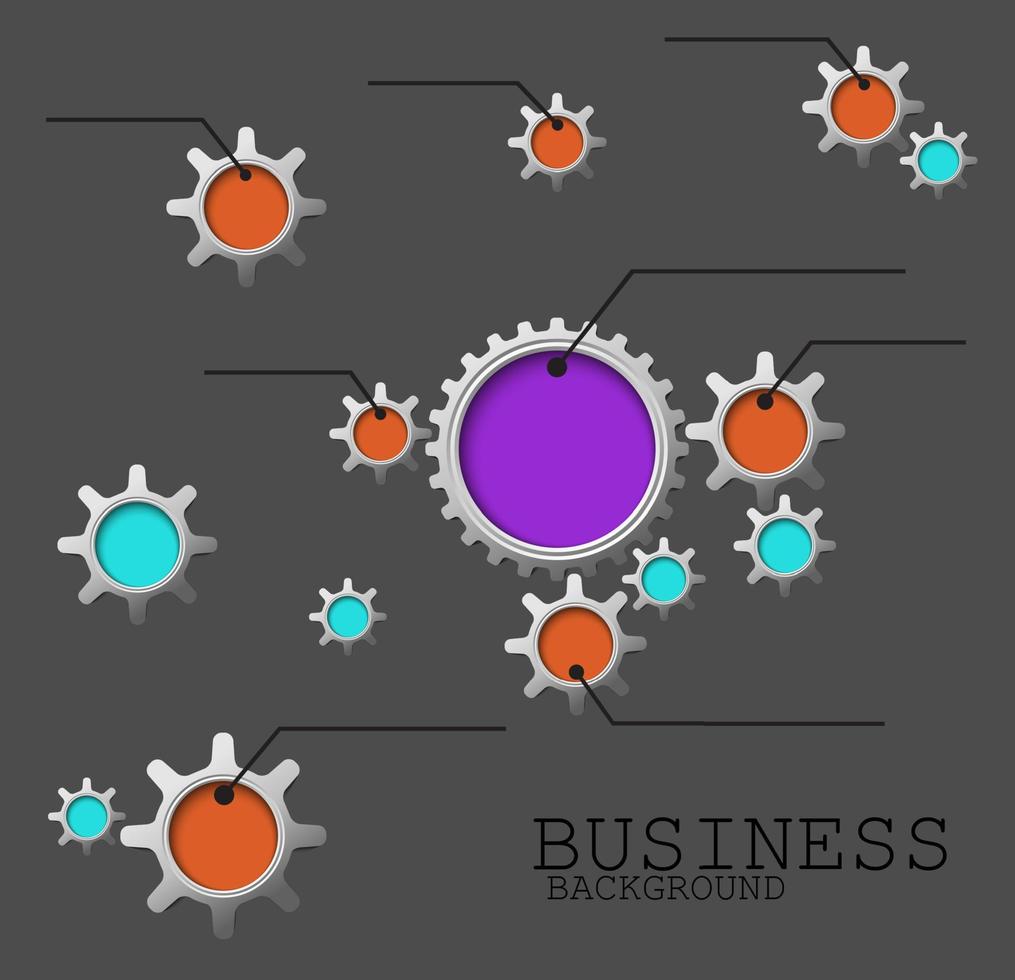 BUSINESS
BACKGROUND