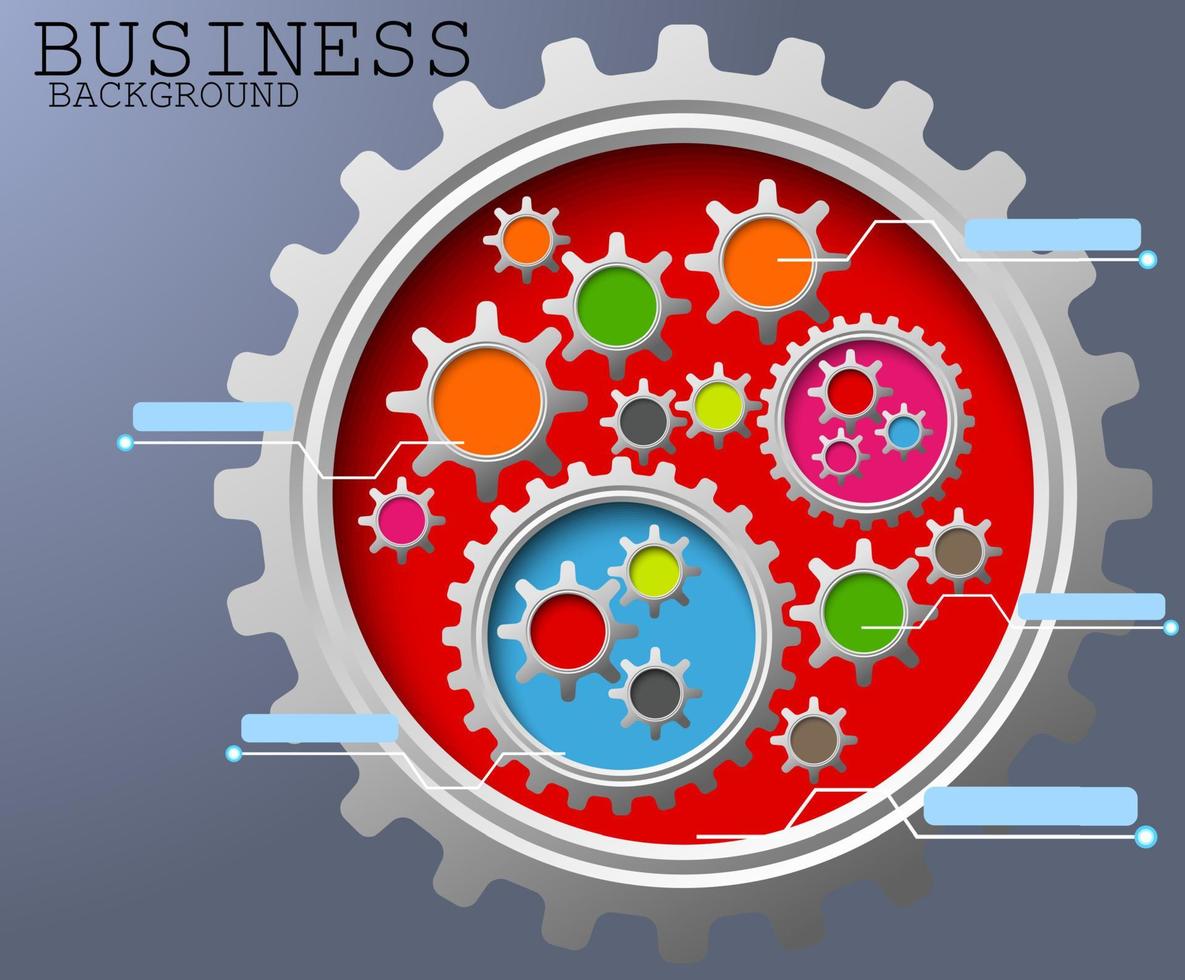 BUSINESS
BACKGROUND