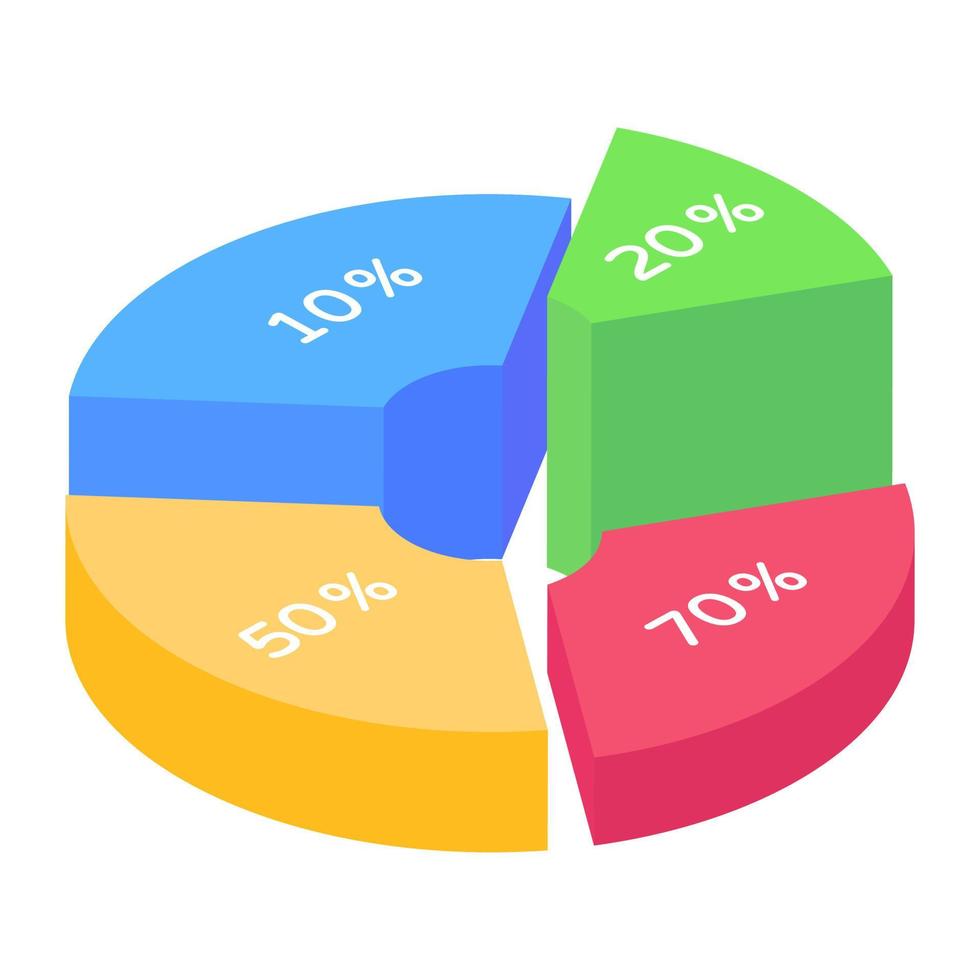 10%
20%
50%
70%