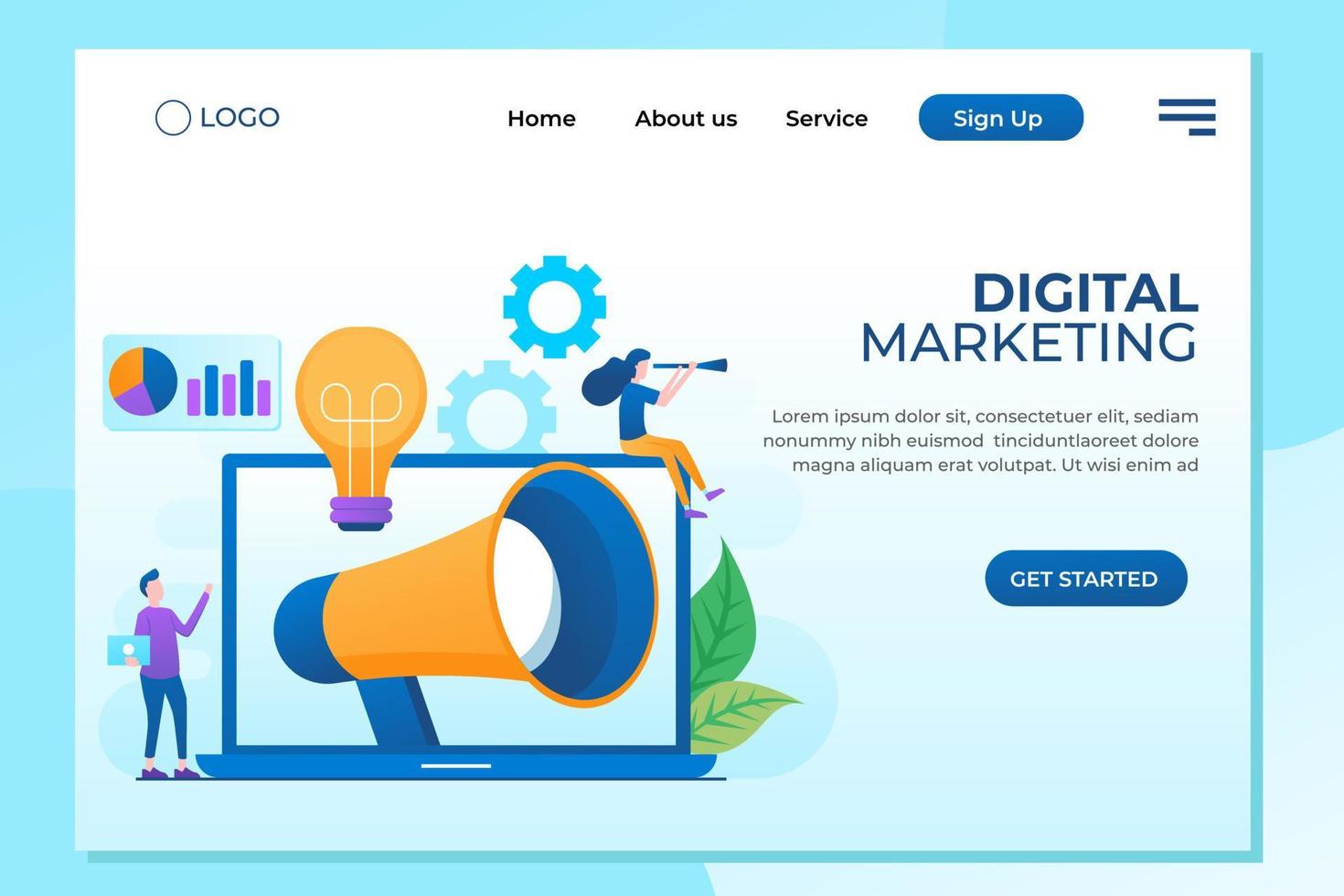 LOGO

Home About us Service Sign Up

DIGITAL MARKETING

Lorem ipsum dolor sit, consectetuer elit, sediam nonummy nibh euismod tinciduntlaoreet dolore magna aliquam erat volutpat. Ut wisi enim ad

GET STARTED