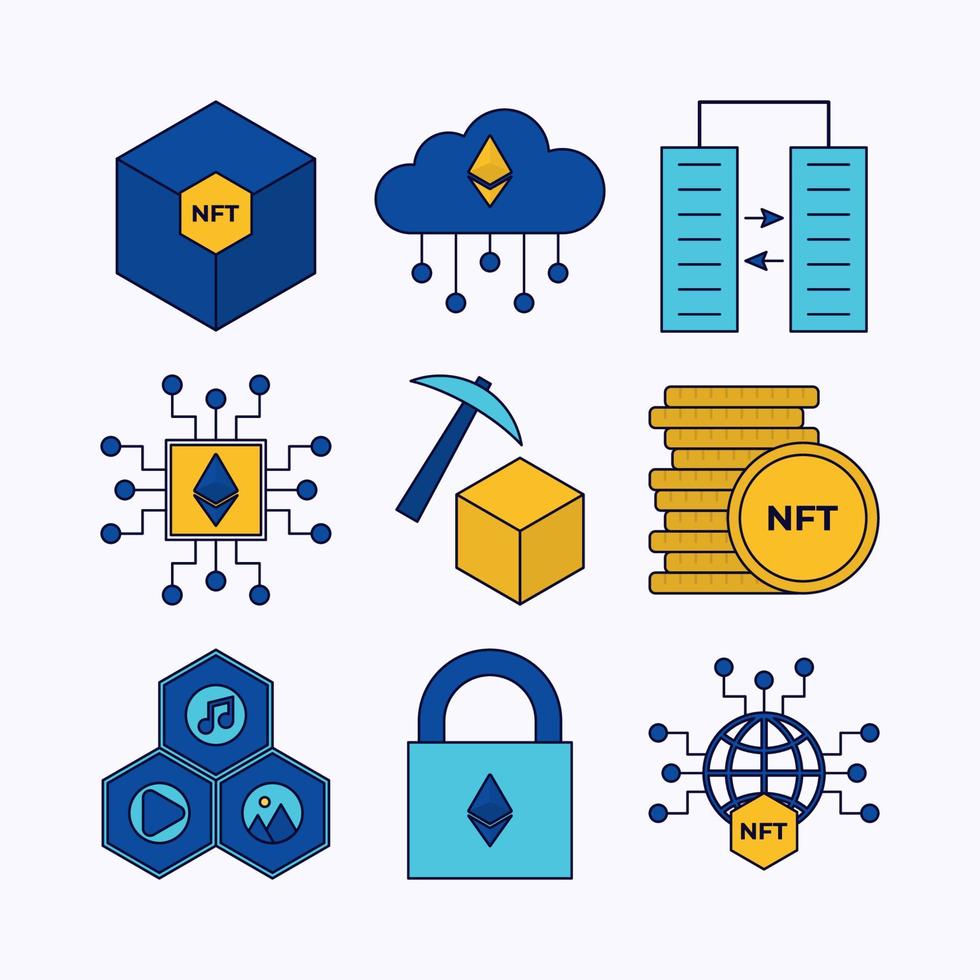 NFT

NFT

NFT