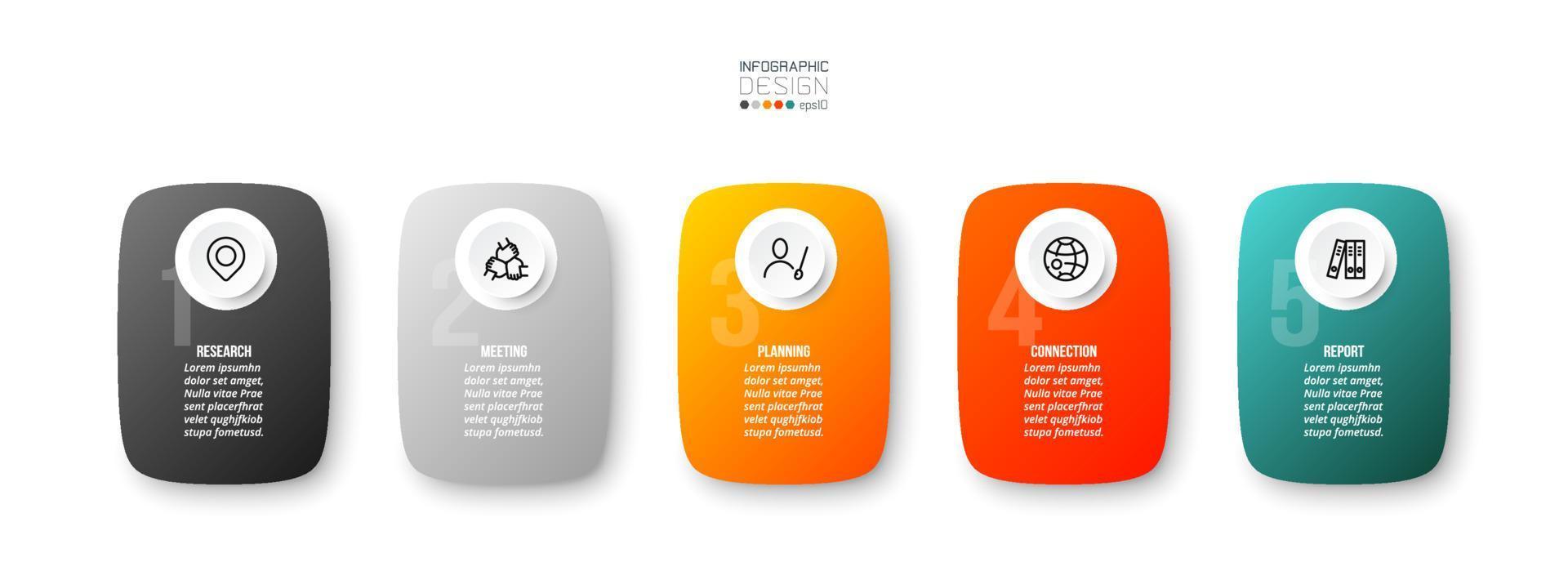 INFOGRAPHIC
DESIGN
eps10

1
RESEARCH
Lorem ipsumhn dolor set amget, Nulla vitae Prae sent placerfhrat velet qughjfkiob stupa fometusd.

2
MEETING
Lorem ipsumhn dolor set amget, Nulla vitae Prae sent placerfhrat velet qughjfkiob stupa fometusd.

3
PLANNING
Lorem ipsumhn dolor set amget, Nulla vitae Prae sent placerfhrat velet qughjfkiob stupa fometusd.

4
CONNECTION
Lorem ipsumhn dolor set amget, Nulla vitae Prae sent placerfhrat velet qughjfkiob stupa fometusd.

5
REPORT
Lorem ipsumhn dolor set amget, Nulla vitae Prae sent placerfhrat velet qughjfkiob stupa fometusd.