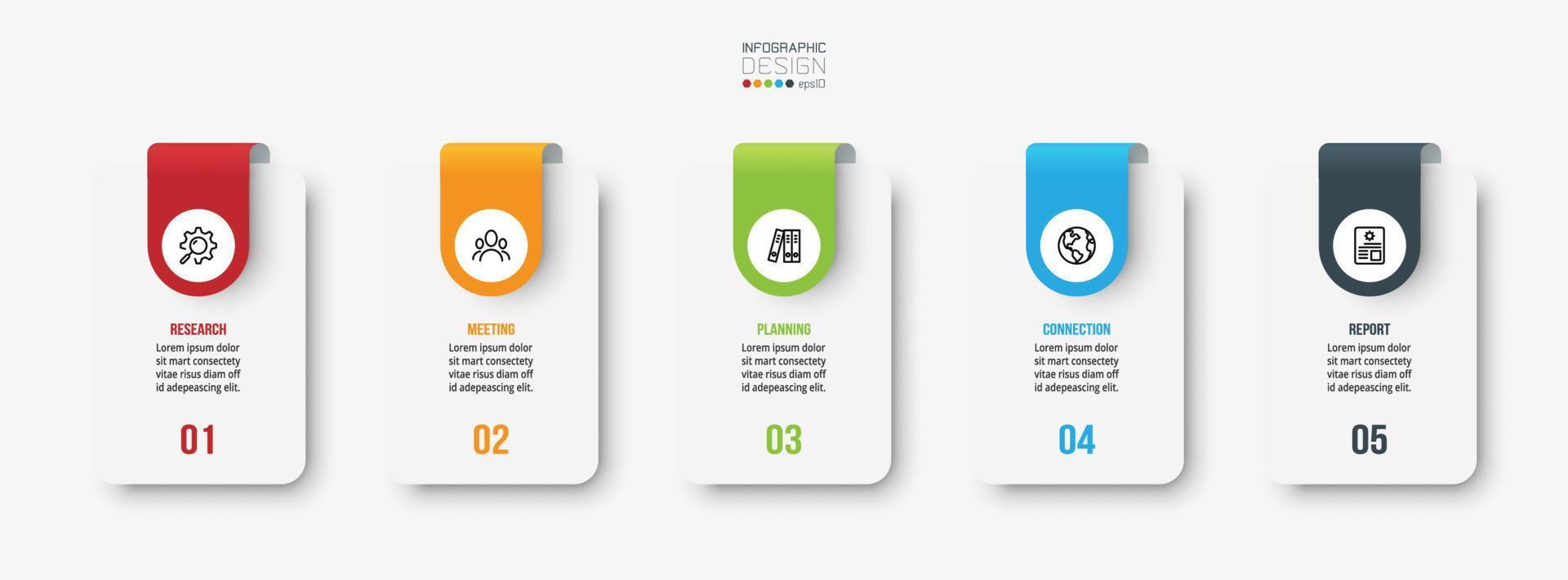 INFOGRAPHIC
DESIGN
eps10

RESEARCH
Lorem ipsum dolor sit mart consectety vitae risus diam off id adepeascing elit.
01

MEETING
Lorem ipsum dolor sit mart consectety vitae risus diam off id adepeascing elit.
02

PLANNING
Lorem ipsum dolor sit mart consectety vitae risus diam off id adepeascing elit.
03

CONNECTION
Lorem ipsum dolor sit mart consectety vitae risus diam off id adepeascing elit.
04

REPORT
Lorem ipsum dolor sit mart consectety vitae risus diam off id adepeascing elit.
05