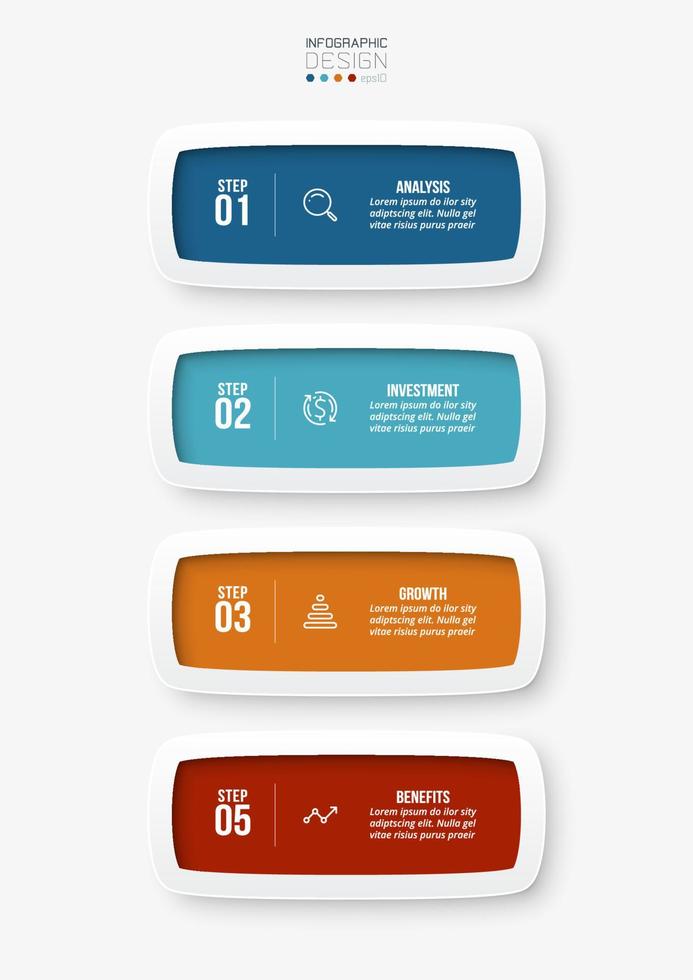 INFOGRAPHIC
DESIGN
eps10

STEP
01
ANALYSIS
Lorem ipsum do ilor sity adiptscing elit. Nulla gel vitae risius purus praeir

STEP
02
INVESTMENT
Lorem ipsum do ilor sity adiptscing elit. Nulla gel vitae risius purus praeir

STEP
03
GROWTH
Lorem ipsum do ilor sity adiptscing elit. Nulla gel vitae risius purus praeir

STEP
05
BENEFITS
Lorem ipsum do ilor sity adiptscing elit. Nulla gel vitae risius purus praeir