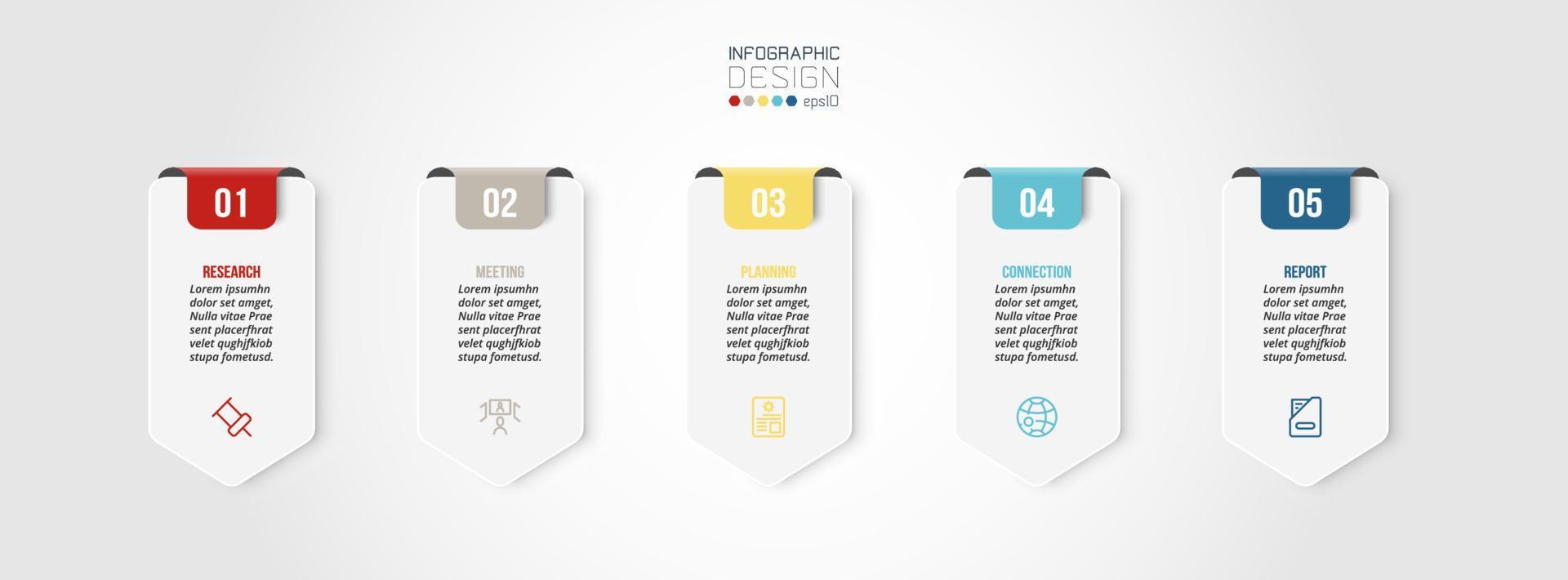 INFOGRAPHIC
DESIGN
eps10

01
RESEARCH
Lorem ipsumhn dolor set amget, Nulla vitae Prae sent placerfhrat velet qughjfkiob stupa fometusd.

02
MEETING
Lorem ipsumhn dolor set amget, Nulla vitae Prae sent placerfhrat velet qughjfkiob stupa fometusd.

03
PLANNING
Lorem ipsumhn dolor set amget, Nulla vitae Prae sent placerfhrat velet qughjfkiob stupa fometusd.

04
CONNECTION
Lorem ipsumhn dolor set amget, Nulla vitae Prae sent placerfhrat velet qughjfkiob stupa fometusd.

05
REPORT
Lorem ipsumhn dolor set amget, Nulla vitae Prae sent placerfhrat velet qughjfkiob stupa fometusd.