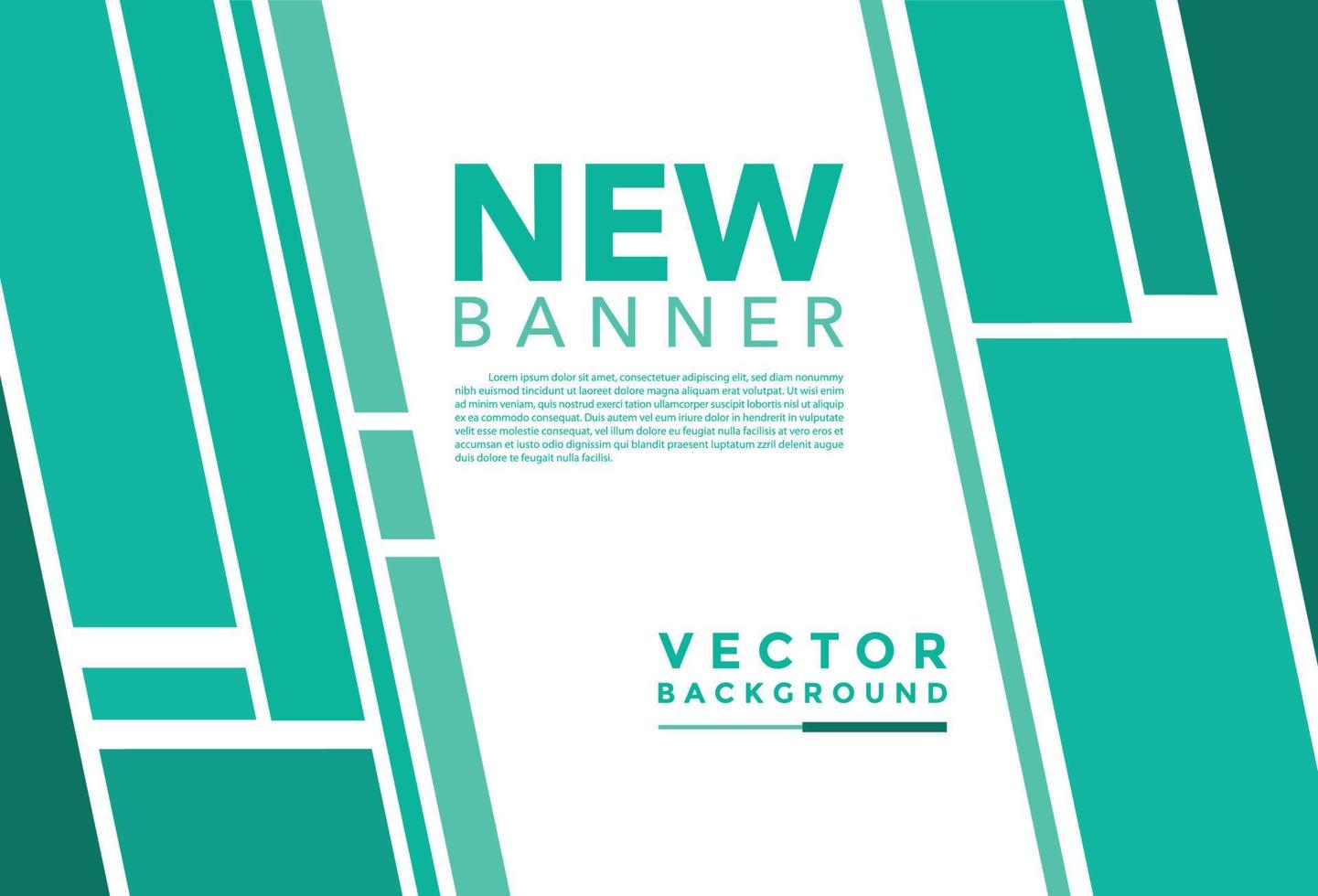 NEW
BANNER

Lorem ipsum dolor sit amet, consectetuer adipiscing elit, sed diam nonummy nibh euismod tincidunt ut laoreet dolore magna aliquam erat volutpat. Ut wisi enim ad minim veniam, quis nostrud exerci tation ullamcorper suscipit lobortis nisl ut aliquip ex ea commodo consequat. Duis autem vel eum iriure dolor in hendrerit in vulputate velit esse molestie consequat, vel illum dolore eu feugiat nulla facilisis at vero eros et accumsan et iusto odio dignissim qui blandit praesent luptatum zzril delenit augue duis dolore te feugait nulla facilisi.

VECTOR
BACKGROUND