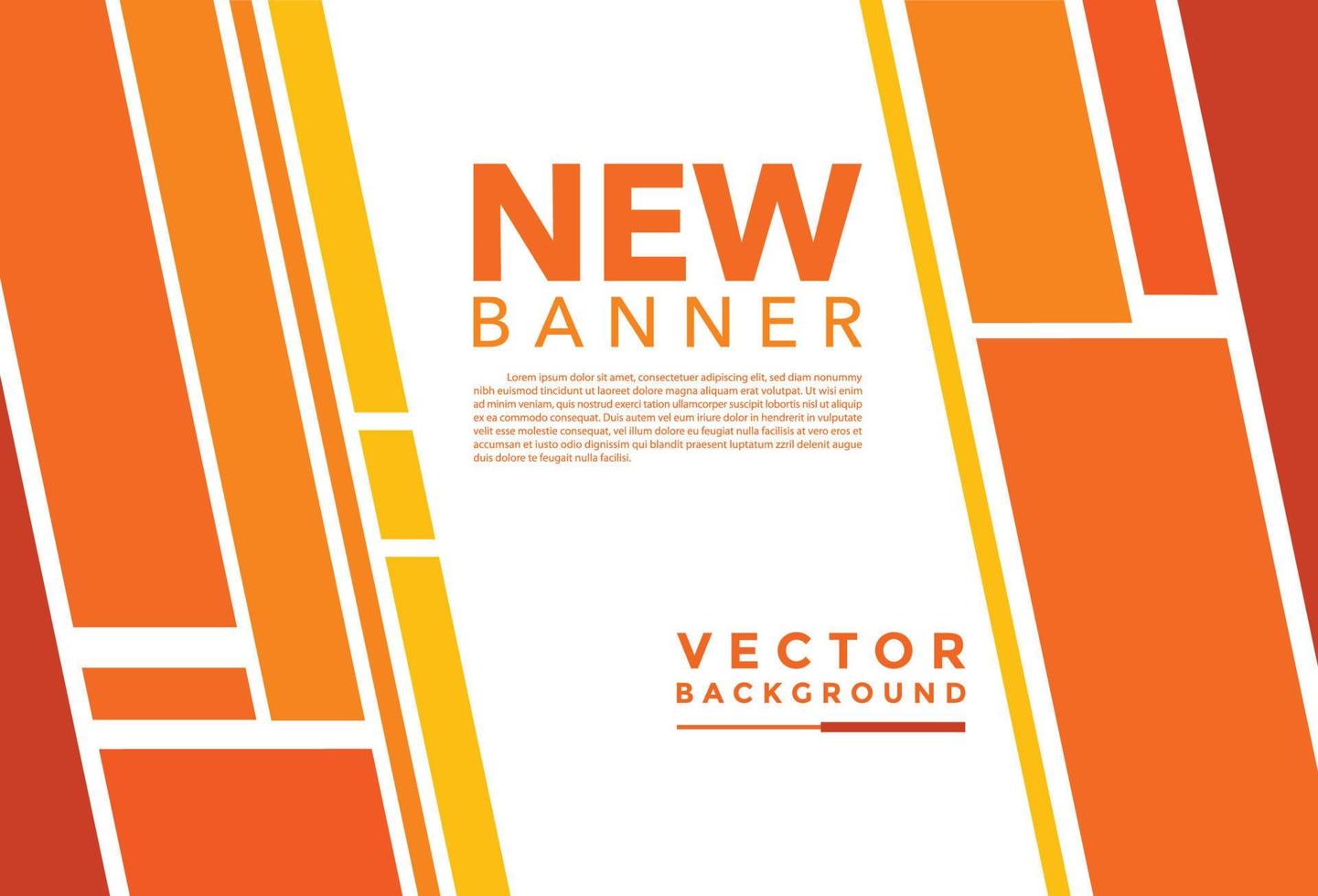 NEW
BANNER

Lorem ipsum dolor sit amet, consectetuer adipiscing elit, sed diam nonummy nibh euismod tincidunt ut laoreet dolore magna aliquam erat volutpat. Ut wisi enim ad minim veniam, quis nostrud exerci tation ullamcorper suscipit lobortis nisl ut aliquip ex ea commodo consequat. Duis autem vel eum iriure dolor in hendrerit in vulputate velit esse molestie consequat, vel illum dolore eu feugiat nulla facilisis at vero eros et accumsan et iusto odio dignissim qui blandit praesent luptatum zzril delenit augue duis dolore te feugait nulla facilisi.

VECTOR
BACKGROUND