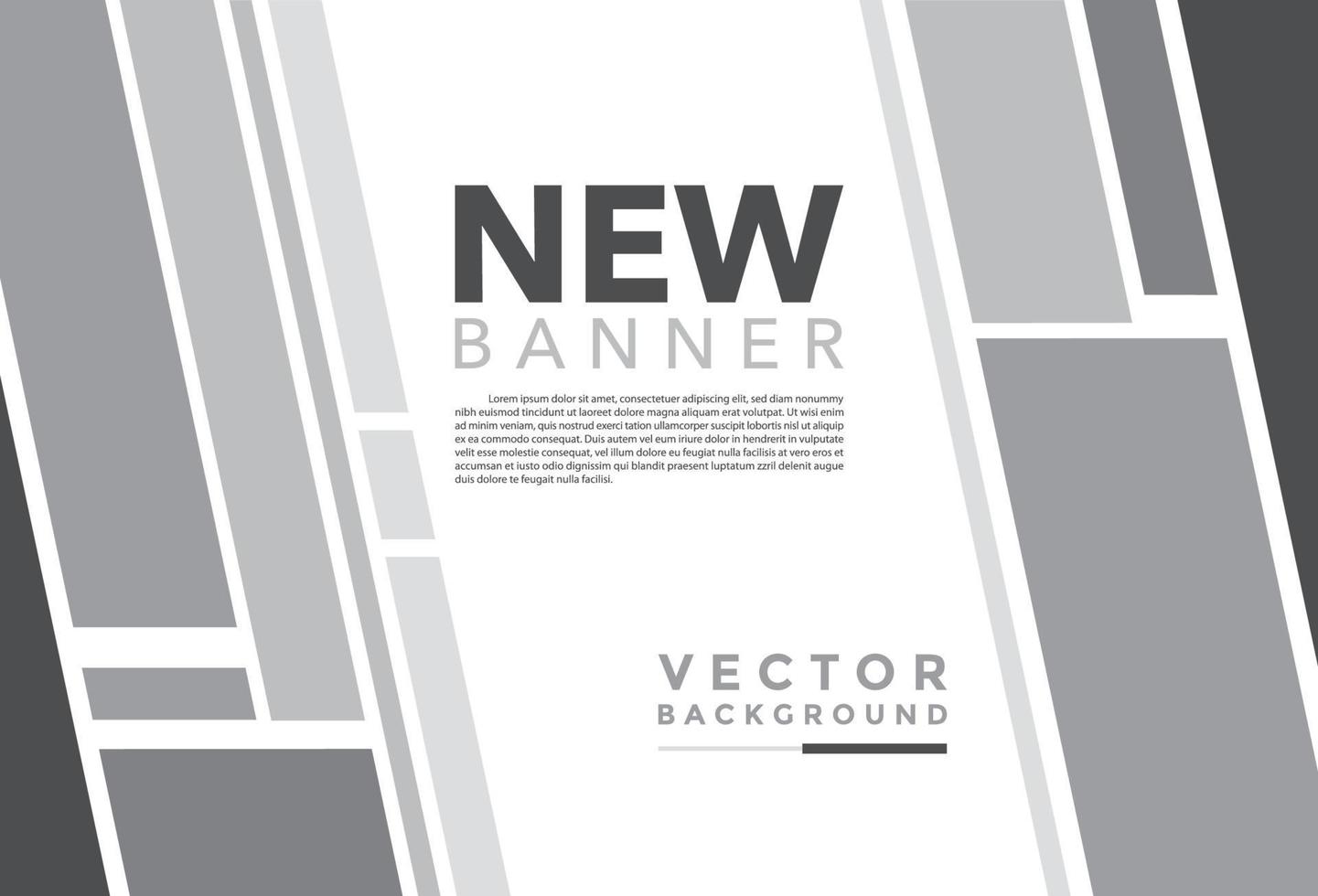 NEW
BANNER

Lorem ipsum dolor sit amet, consectetuer adipiscing elit, sed diam nonummy nibh euismod tincidunt ut laoreet dolore magna aliquam erat volutpat. Ut wisi enim ad minim veniam, quis nostrud exerci tation ullamcorper suscipit lobortis nisl ut aliquip ex ea commodo consequat. Duis autem vel eum iriure dolor in hendrerit in vulputate velit esse molestie consequat, vel illum dolore eu feugiat nulla facilisis at vero eros et accumsan et iusto odio dignissim qui blandit praesent luptatum zzril delenit augue duis dolore te feugait nulla facilisi.

VECTOR
BACKGROUND