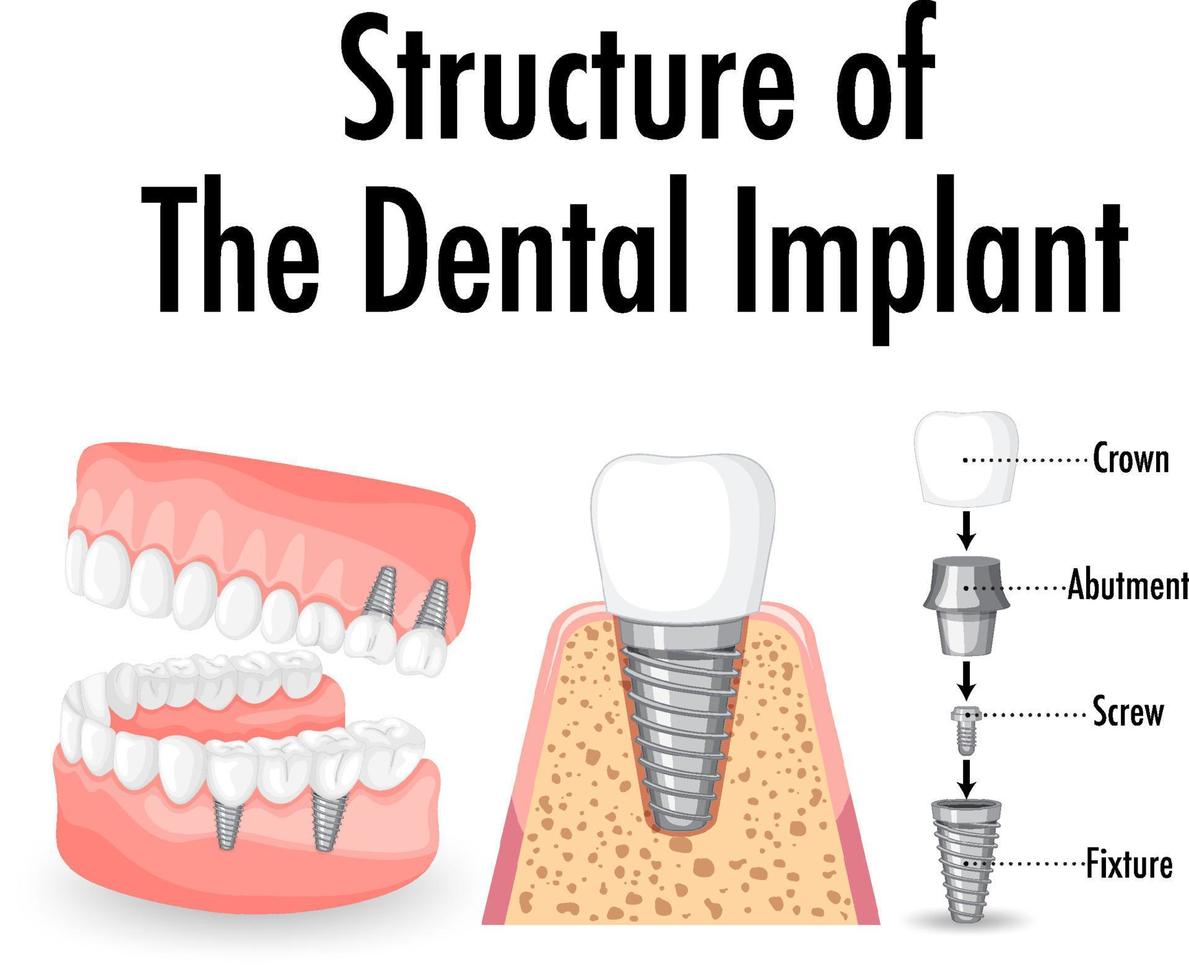 Structure of
The Dental Implant

Crown
Abutment
Screw
Fixture