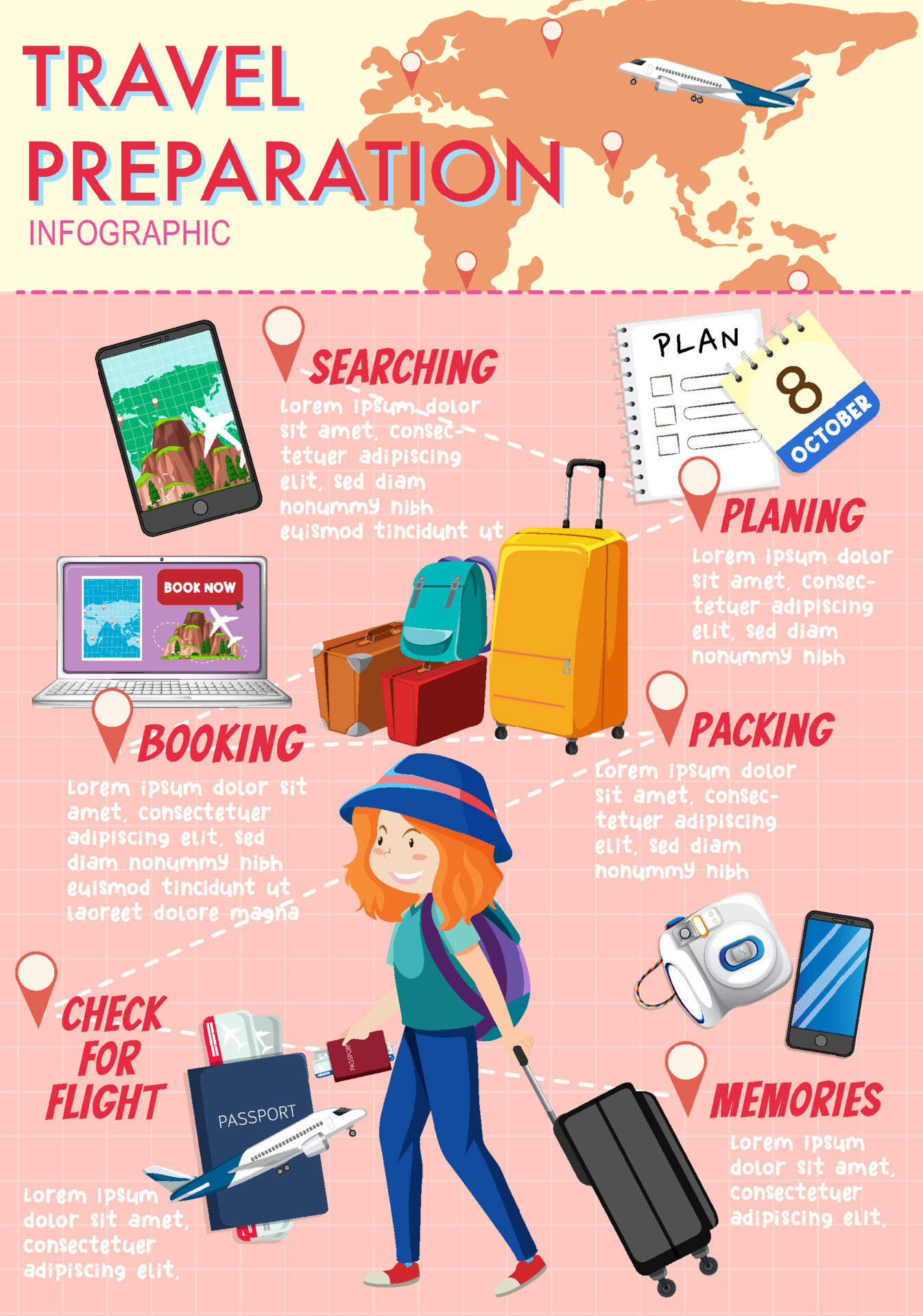 TRAVEL PREPARATION
INFOGRAPHIC

SEARCHING
Lorem ipsum dolor sit amet, consectetuer adipiscing elit, sed diam nonummy nibh euismod tincidunt ut

PLAN
8
OCTOBER

PLANING
Lorem ipsum dolor sit amet, consectetuer adipiscing elit, sed diam nonummy nibh

BOOK NOW

BOOKING
Lorem ipsum dolor sit amet, consectetuer adipiscing elit, sed diam nonummy nibh euismod tincidunt ut laoreet dolore magna

PACKING
Lorem ipsum dolor sit amet, consectetuer adipiscing elit, sed diam nonummy nibh

CHECK FOR FLIGHT
PASSPORT
PASSPORT
Lorem ipsum dolor sit amet, consectetuer adipiscing elit,

MEMORIES
Lorem ipsum dolor sit amet, consectetuer adipiscing elit,