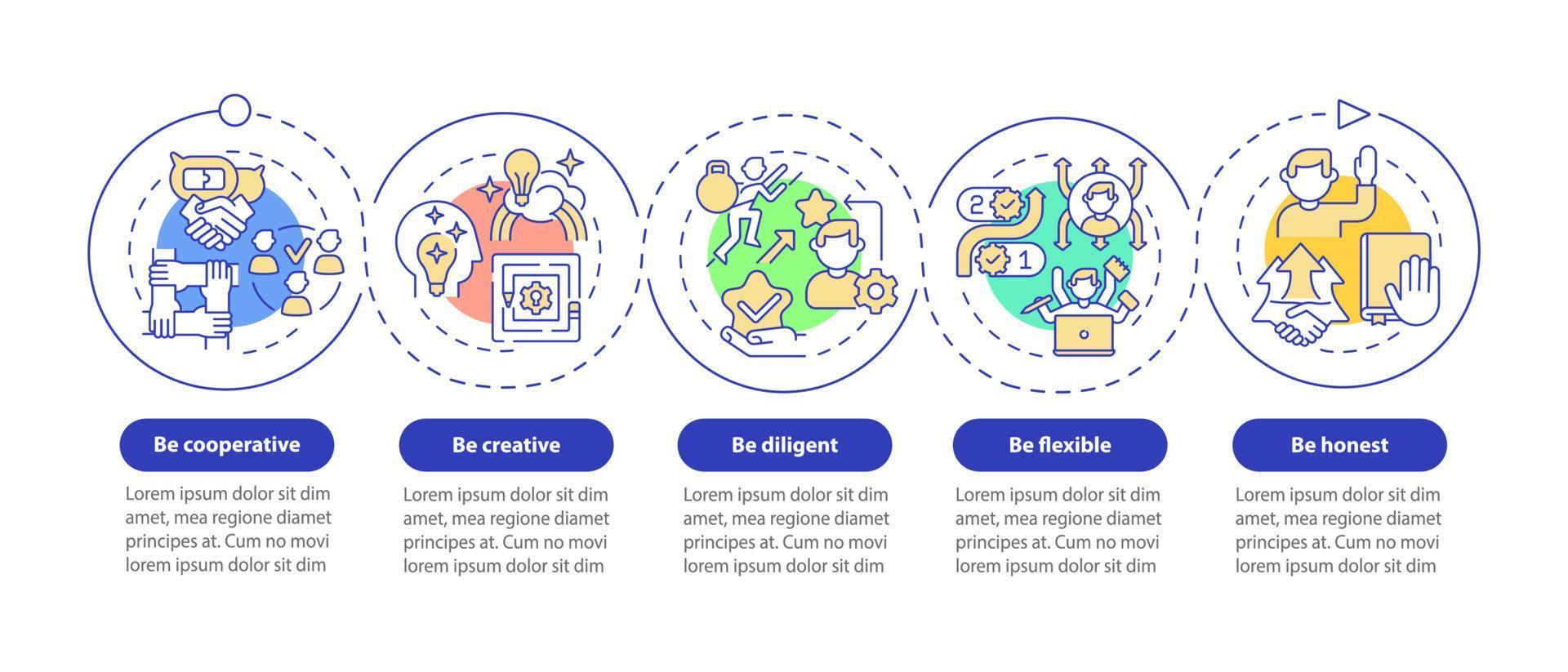 2

1

Be cooperative

Lorem ipsum dolor sit dim amet, mea regione diamet principes at. Cum no movi lorem ipsum dolor sit dim

Be creative

Lorem ipsum dolor sit dim amet, mea regione diamet principes at. Cum no movi lorem ipsum dolor sit dim

Be diligent

Lorem ipsum dolor sit dim amet, mea regione diamet principes at. Cum no movi lorem ipsum dolor sit dim

Be flexible

Lorem ipsum dolor sit dim amet, mea regione diamet principes at. Cum no movi lorem ipsum dolor sit dim

Be honest

Lorem ipsum dolor sit dim amet, mea regione diamet principes at. Cum no movi lorem ipsum dolor sit dim