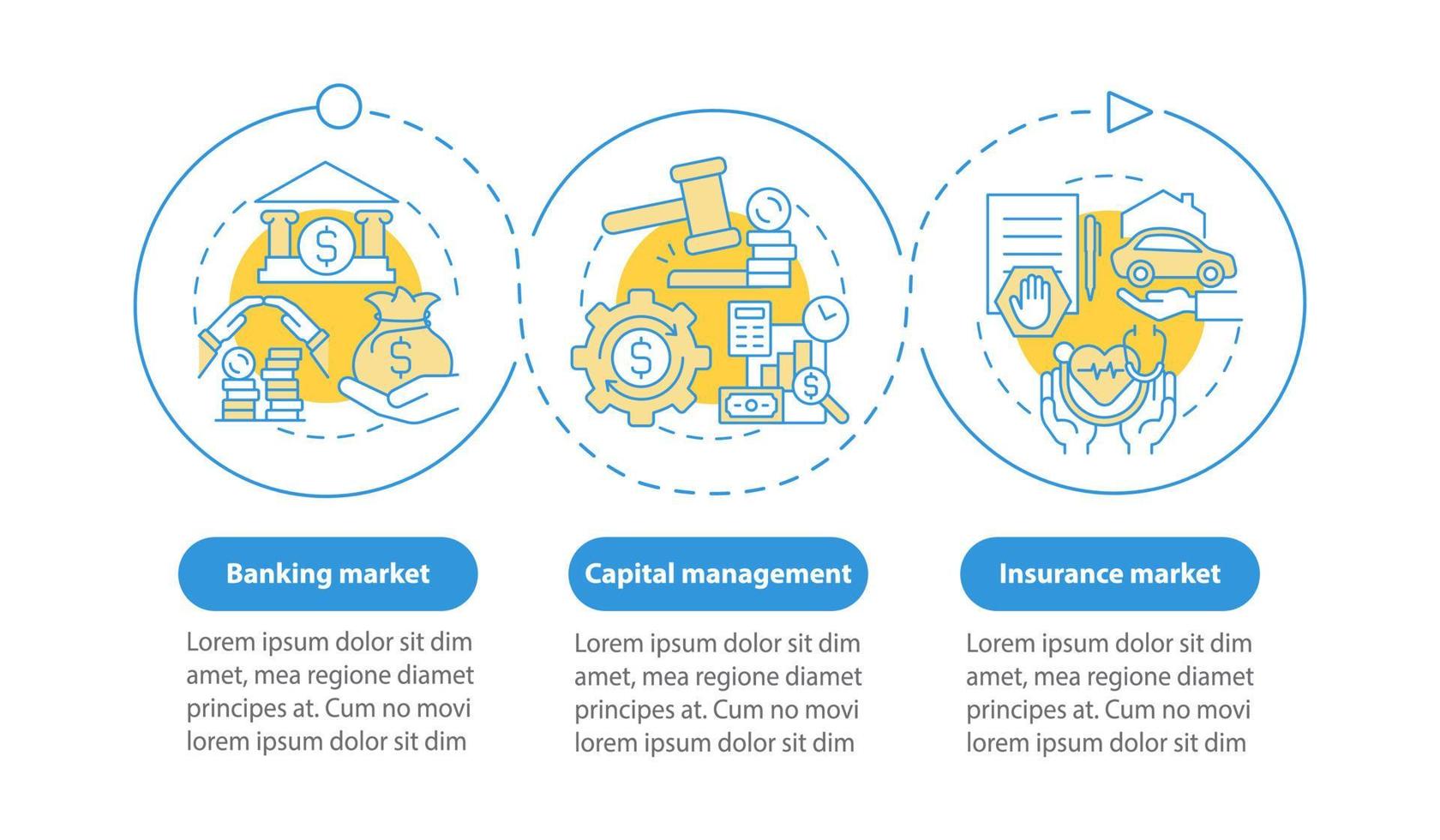 Banking market

Lorem ipsum dolor sit dim amet, mea regione diamet principes at. Cum no movi lorem ipsum dolor sit dim

Capital management

Lorem ipsum dolor sit dim amet, mea regione diamet principes at. Cum no movi lorem ipsum dolor sit dim

Insurance market

Lorem ipsum dolor sit dim amet, mea regione diamet principes at. Cum no movi lorem ipsum dolor sit dim