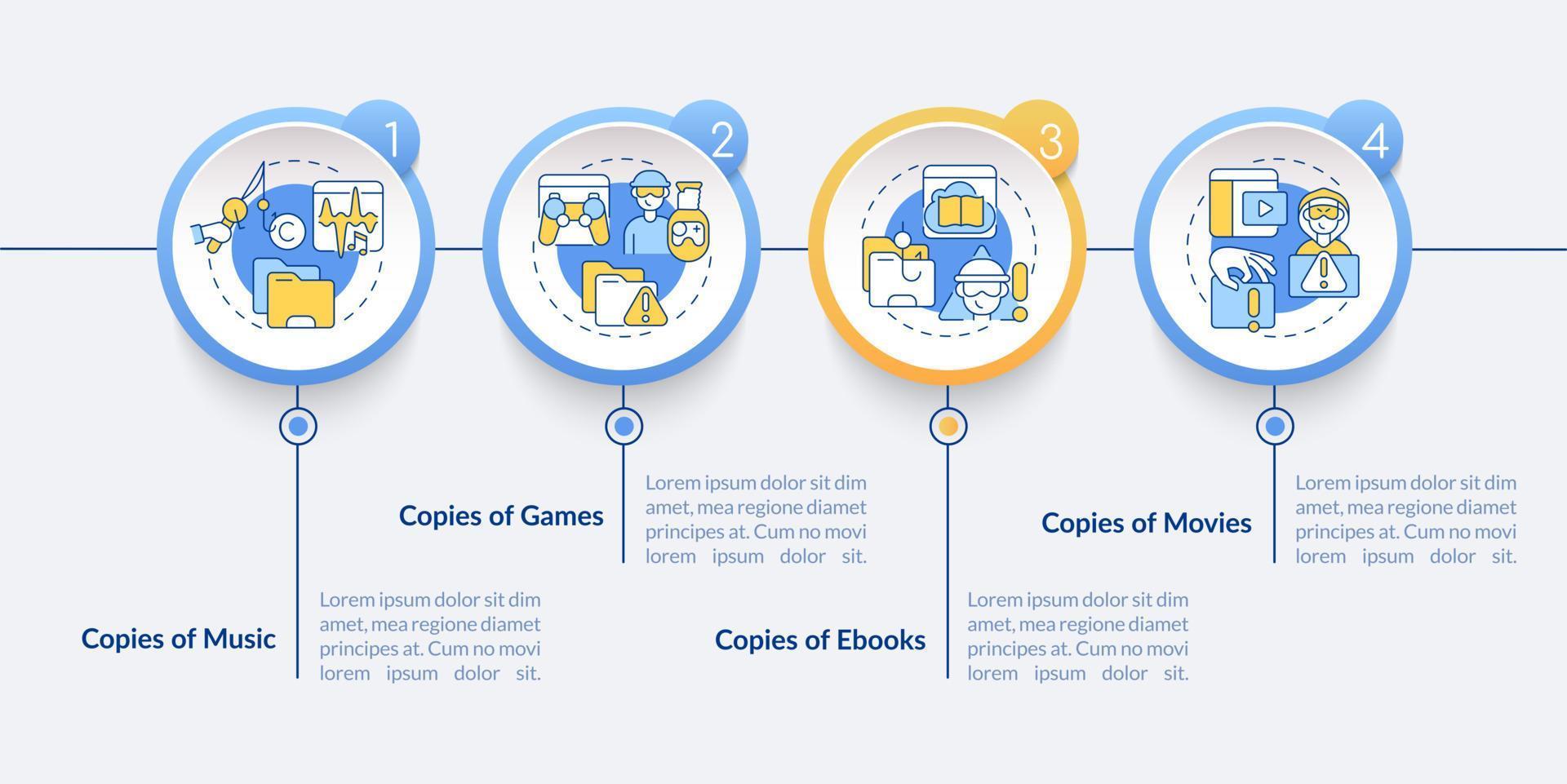 1

2

3

4

Copies of Music

Lorem ipsum dolor sit dim amet, mea regione diamet principes at. Cum no movi lorem ipsum dolor sit.

Copies of Games

Lorem ipsum dolor sit dim amet, mea regione diamet principes at. Cum no movi lorem ipsum dolor sit.

Copies of Ebooks

Lorem ipsum dolor sit dim amet, mea regione diamet principes at. Cum no movi lorem ipsum dolor sit.

Copies of Movies

Lorem ipsum dolor sit dim amet, mea regione diamet principes at. Cum no movi lorem ipsum dolor sit.