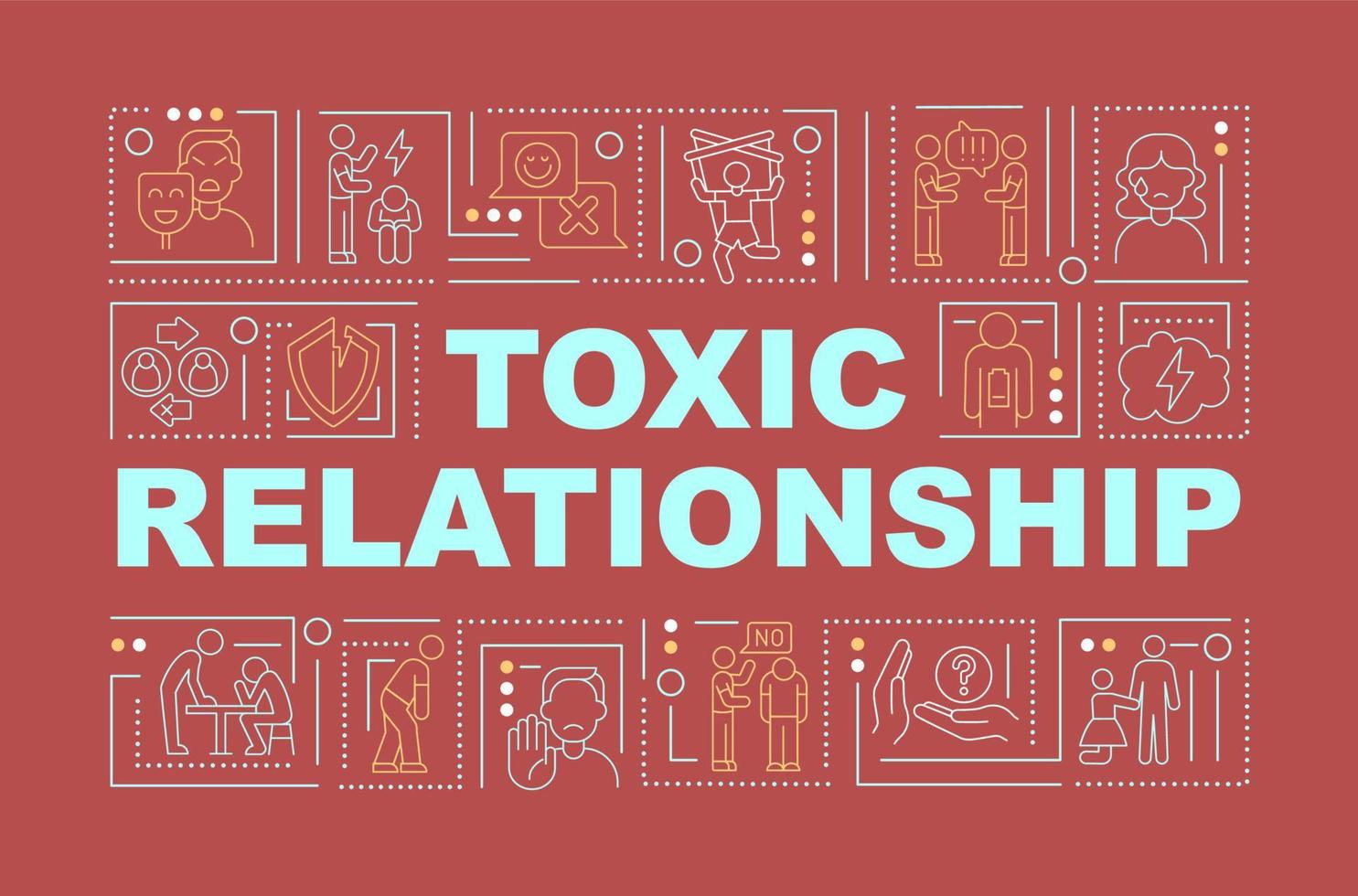 !!!

TOXIC RELATIONSHIP

NO

?