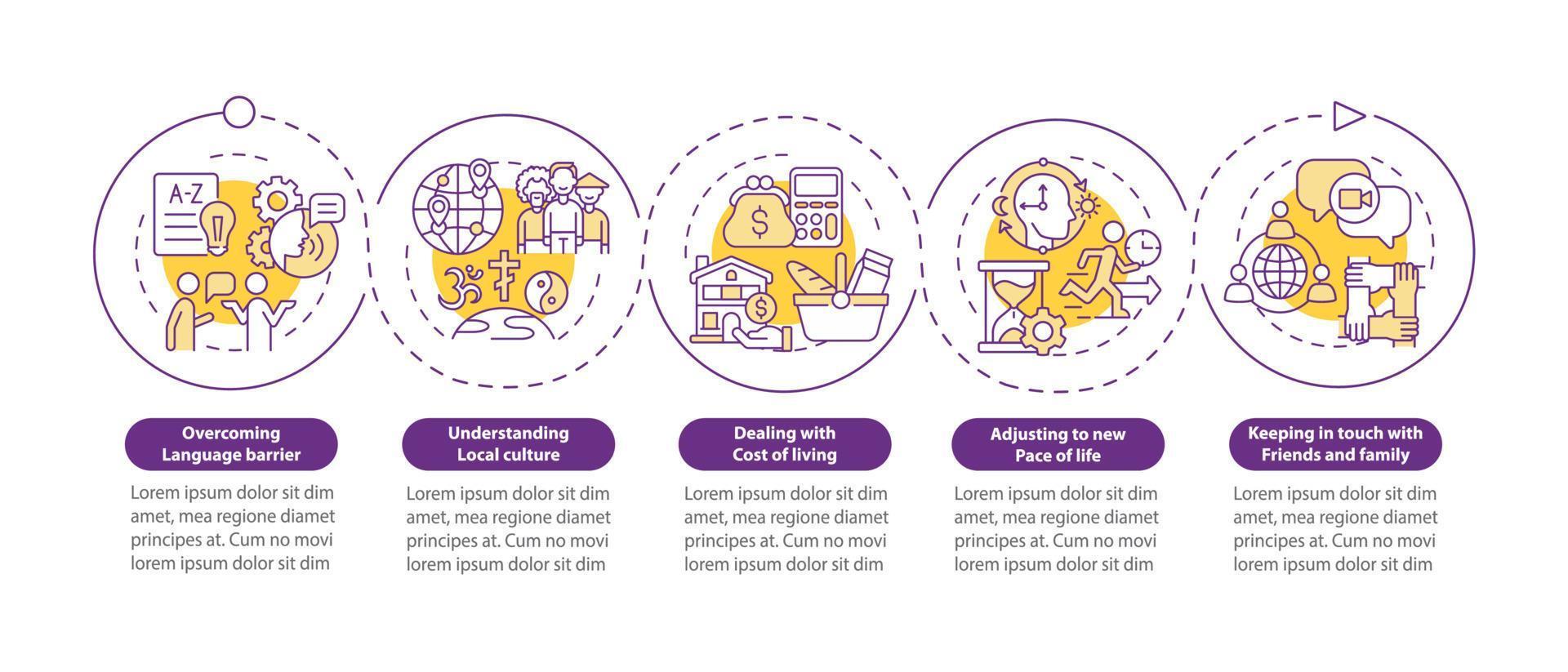 A-Z

Overcoming Language barrier

Lorem ipsum dolor sit dim amet, mea regione diamet principes at. Cum no movi lorem ipsum dolor sit dim

Understanding Local culture

Lorem ipsum dolor sit dim amet, mea regione diamet principes at. Cum no movi lorem ipsum dolor sit dim

Dealing with Cost of living

Lorem ipsum dolor sit dim amet, mea regione diamet principes at. Cum no movi lorem ipsum dolor sit dim

Adjusting to new Pace of life

Lorem ipsum dolor sit dim amet, mea regione diamet principes at. Cum no movi lorem ipsum dolor sit dim

Keeping in touch with Friends and family

Lorem ipsum dolor sit dim amet, mea regione diamet principes at. Cum no movi lorem ipsum dolor sit dim