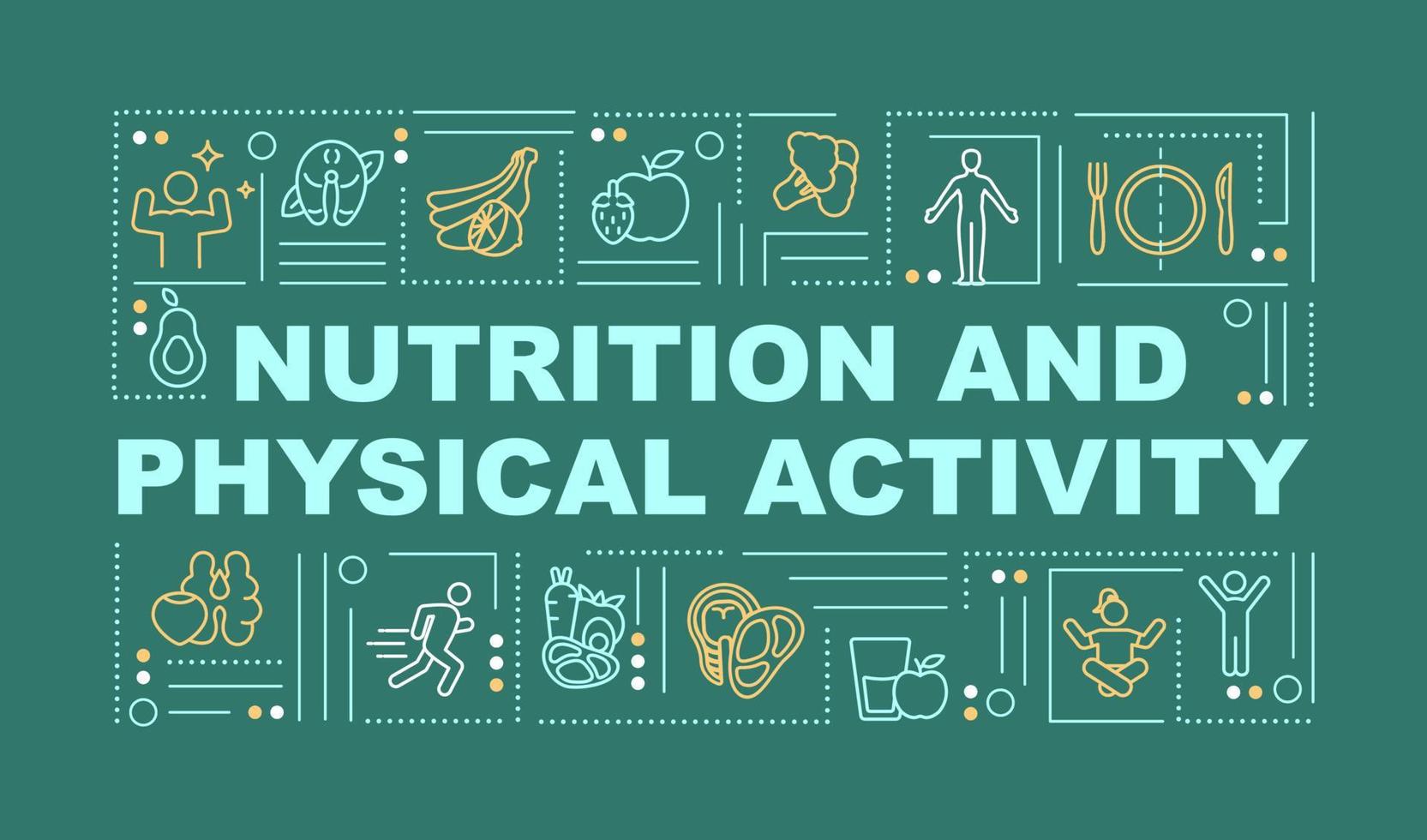 NUTRITION AND PHYSICAL ACTIVITY