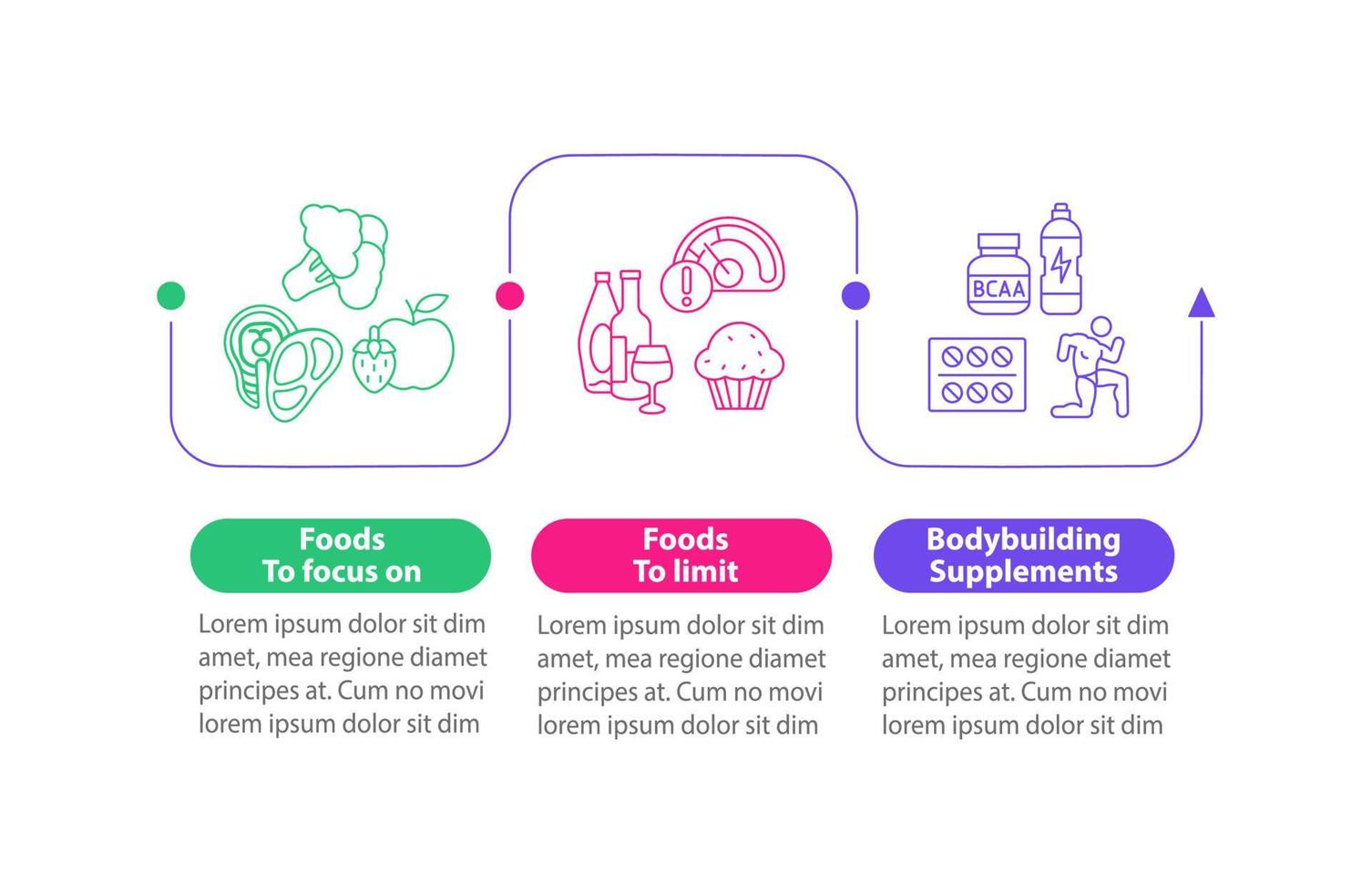 BCAA

Foods
To focus on

Lorem ipsum dolor sit dim amet, mea regione diamet principes at. Cum no movi lorem ipsum dolor sit dim

Foods
To limit

Lorem ipsum dolor sit dim amet, mea regione diamet principes at. Cum no movi lorem ipsum dolor sit dim

Bodybuilding
Supplements

Lorem ipsum dolor sit dim amet, mea regione diamet principes at. Cum no movi lorem ipsum dolor sit dim