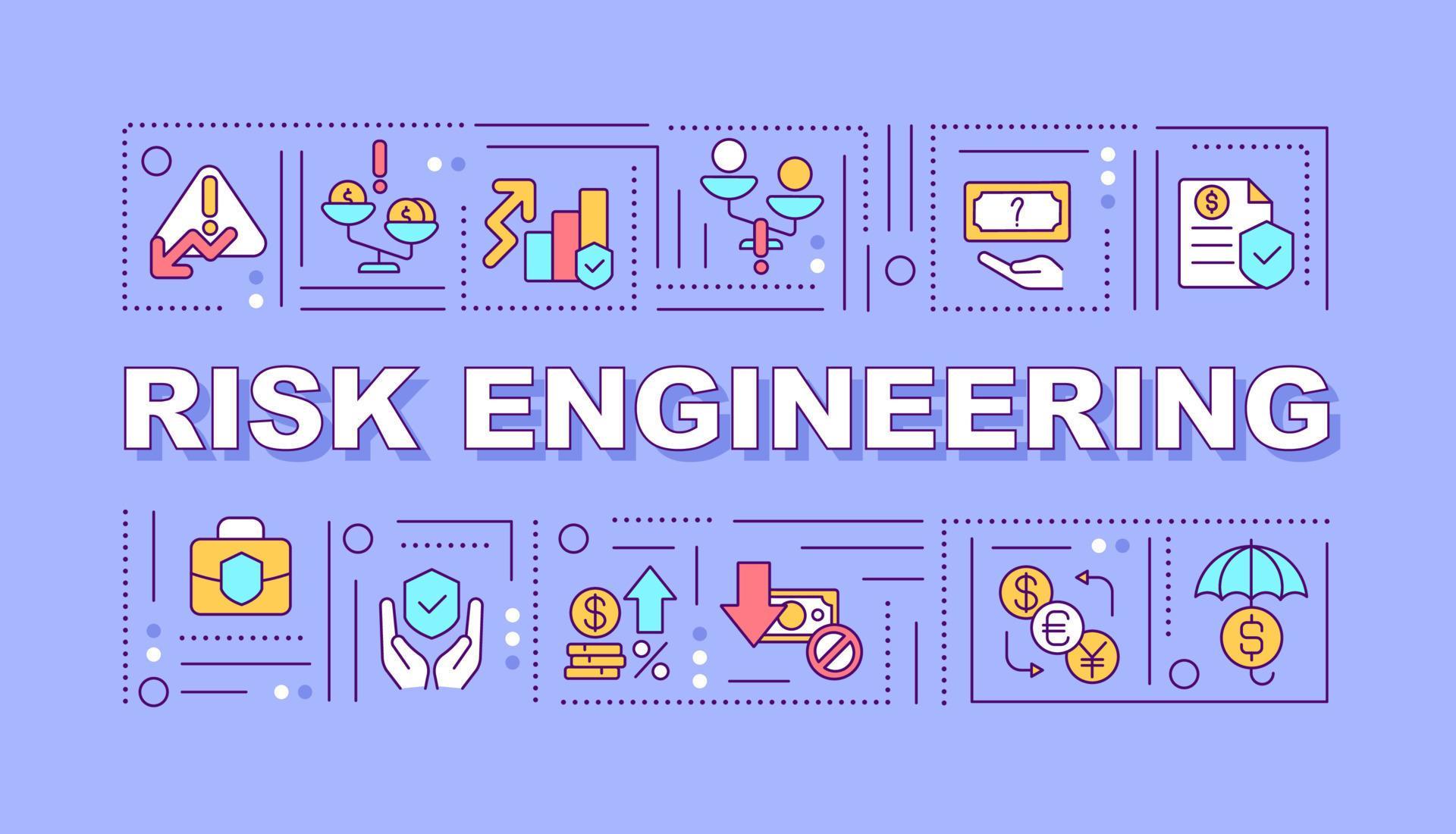 RISK ENGINEERING