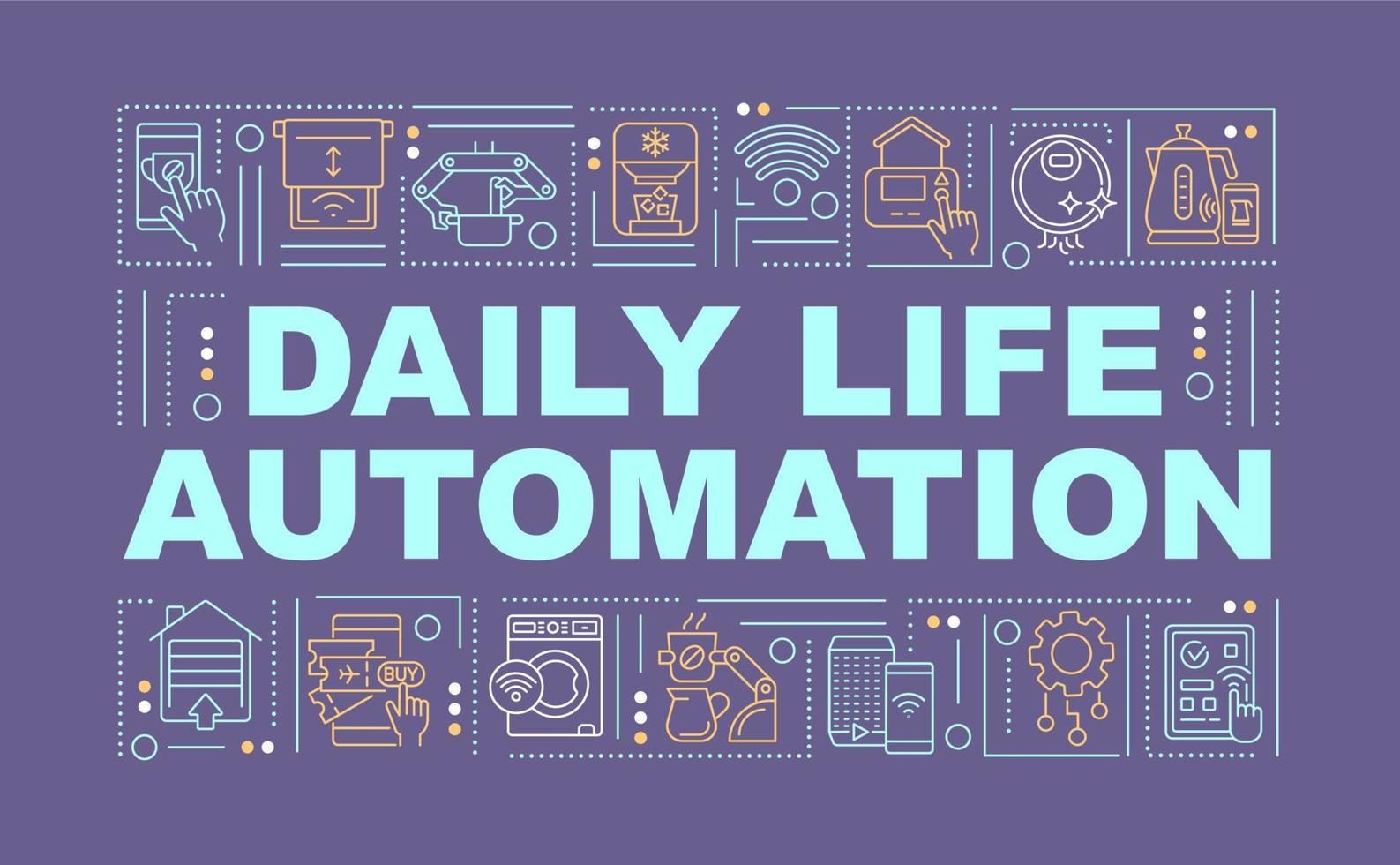 DAILY LIFE AUTOMATION

BUY