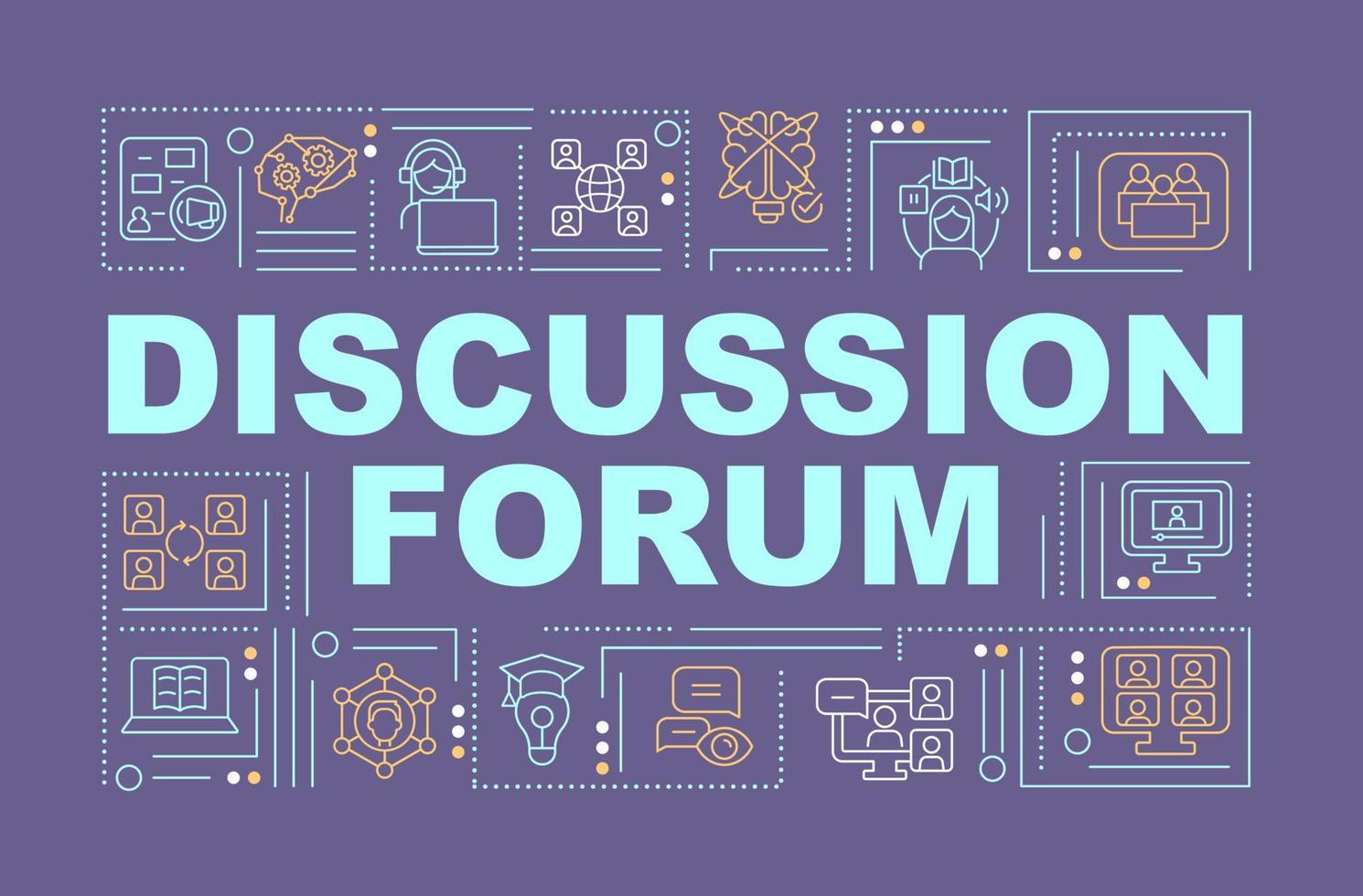 DISCUSSION FORUM