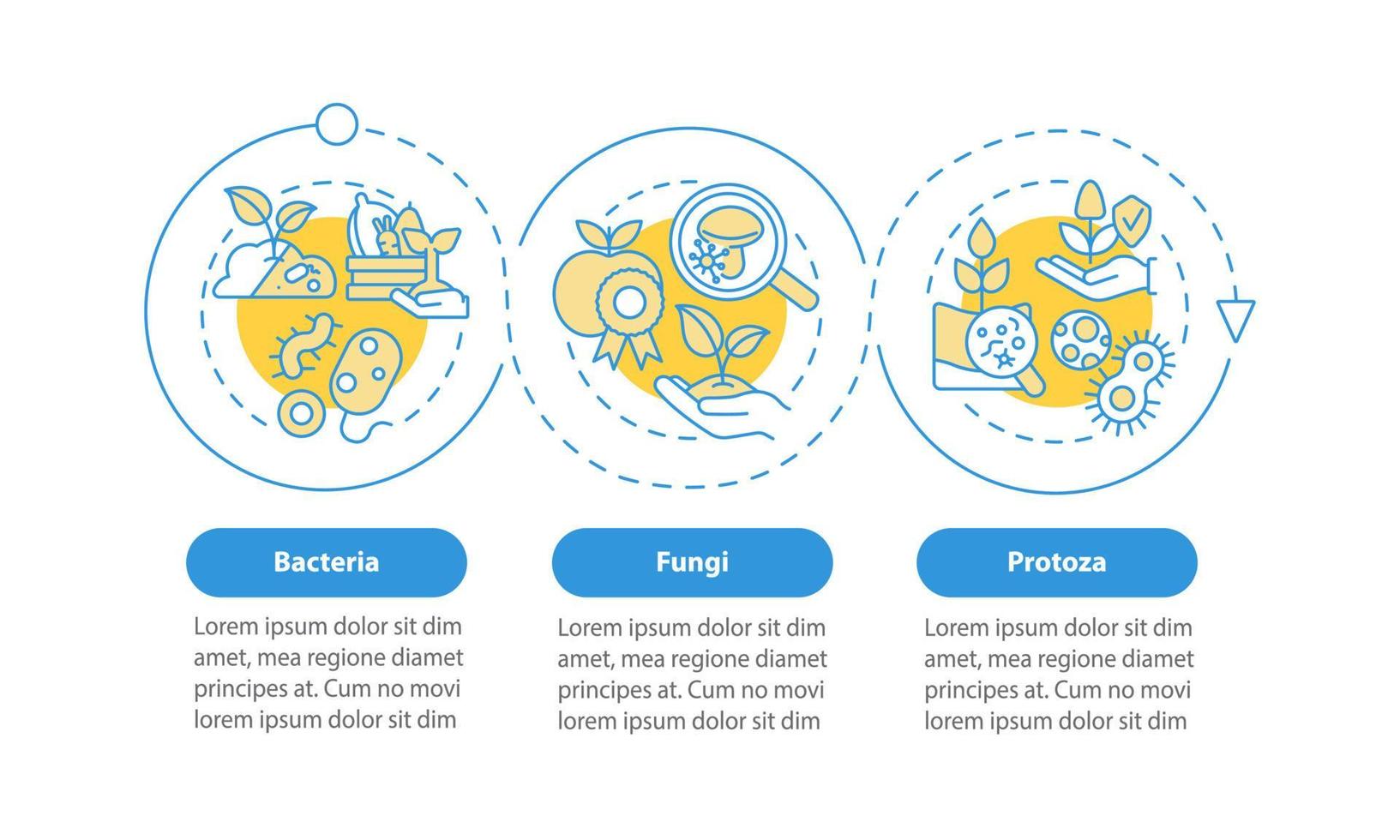 Bacteria

Lorem ipsum dolor sit dim amet, mea regione diamet principes at. Cum no movi lorem ipsum dolor sit dim

Fungi

Lorem ipsum dolor sit dim amet, mea regione diamet principes at. Cum no movi lorem ipsum dolor sit dim

Protoza

Lorem ipsum dolor sit dim amet, mea regione diamet principes at. Cum no movi lorem ipsum dolor sit dim