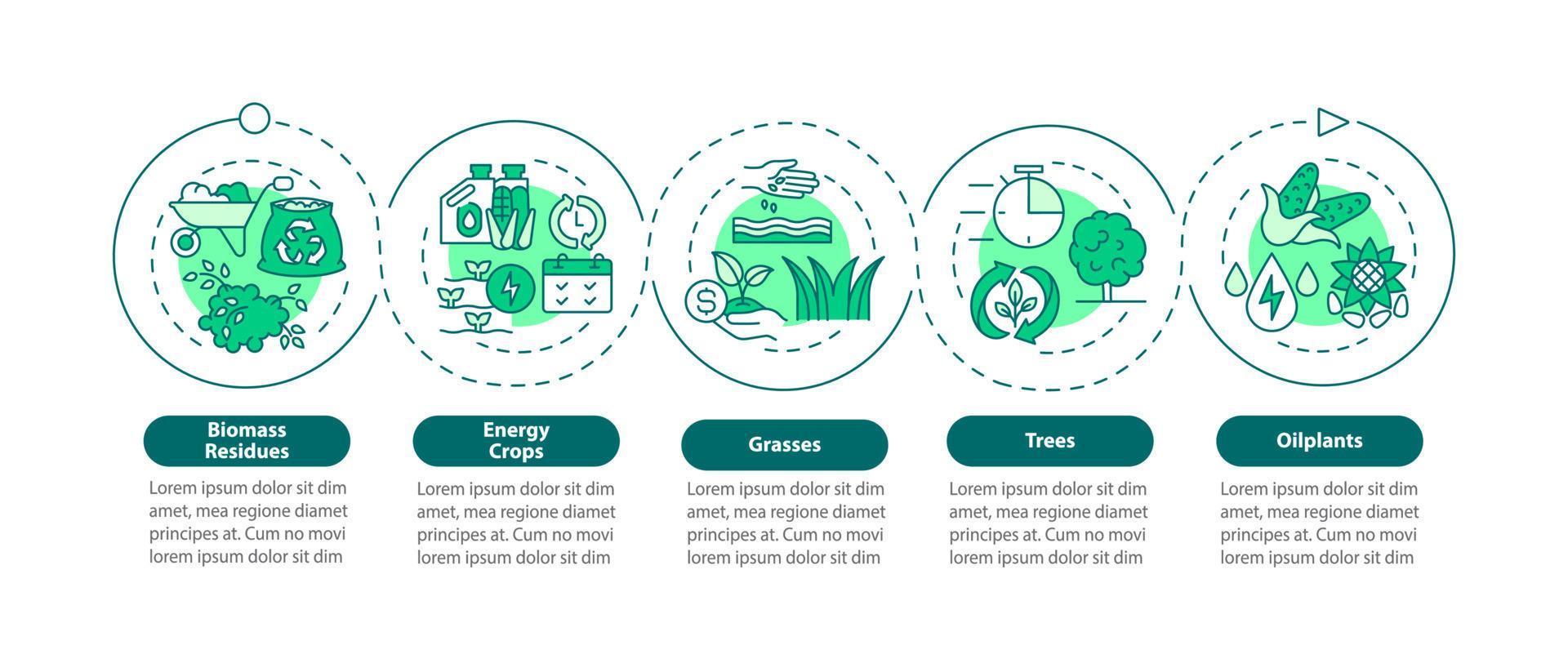 Biomass Residues

Lorem ipsum dolor sit dim amet, mea regione diamet principes at. Cum no movi lorem ipsum dolor sit dim

Energy Crops

Lorem ipsum dolor sit dim amet, mea regione diamet principes at. Cum no movi lorem ipsum dolor sit dim

Grasses

Lorem ipsum dolor sit dim amet, mea regione diamet principes at. Cum no movi lorem ipsum dolor sit dim

Trees

Lorem ipsum dolor sit dim amet, mea regione diamet principes at. Cum no movi lorem ipsum dolor sit dim

Oilplants

Lorem ipsum dolor sit dim amet, mea regione diamet principes at. Cum no movi lorem ipsum dolor sit dim