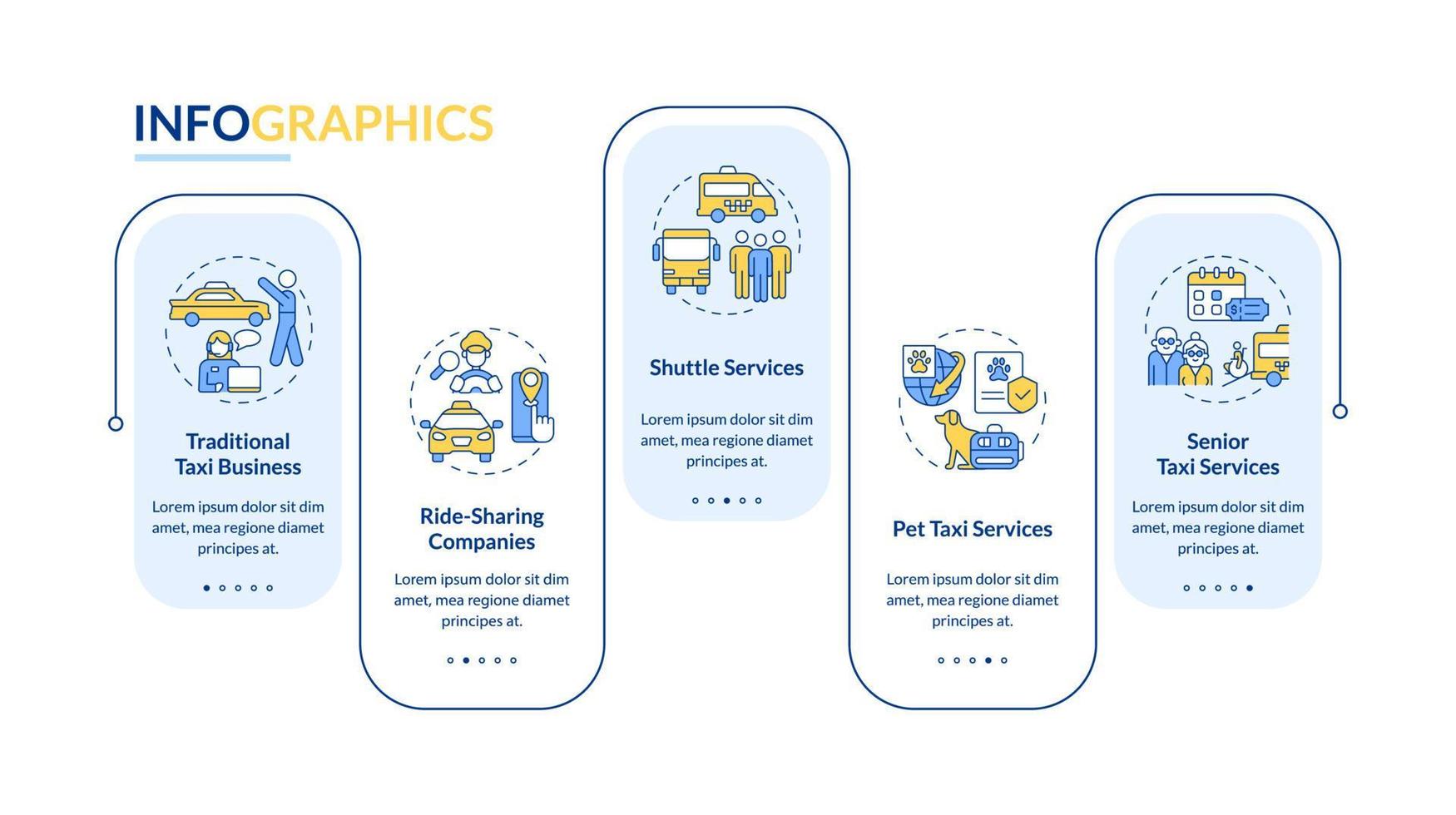 INFOGRAPHICS

Traditional Taxi Business

Lorem ipsum dolor sit dim amet, mea regione diamet principes at.

Ride-Sharing Companies

Lorem ipsum dolor sit dim amet, mea regione diamet principes at.

Shuttle Services

Lorem ipsum dolor sit dim amet, mea regione diamet principes at.

Pet Taxi Services

Lorem ipsum dolor sit dim amet, mea regione diamet principes at.

Senior Taxi Services

Lorem ipsum dolor sit dim amet, mea regione diamet principes at.