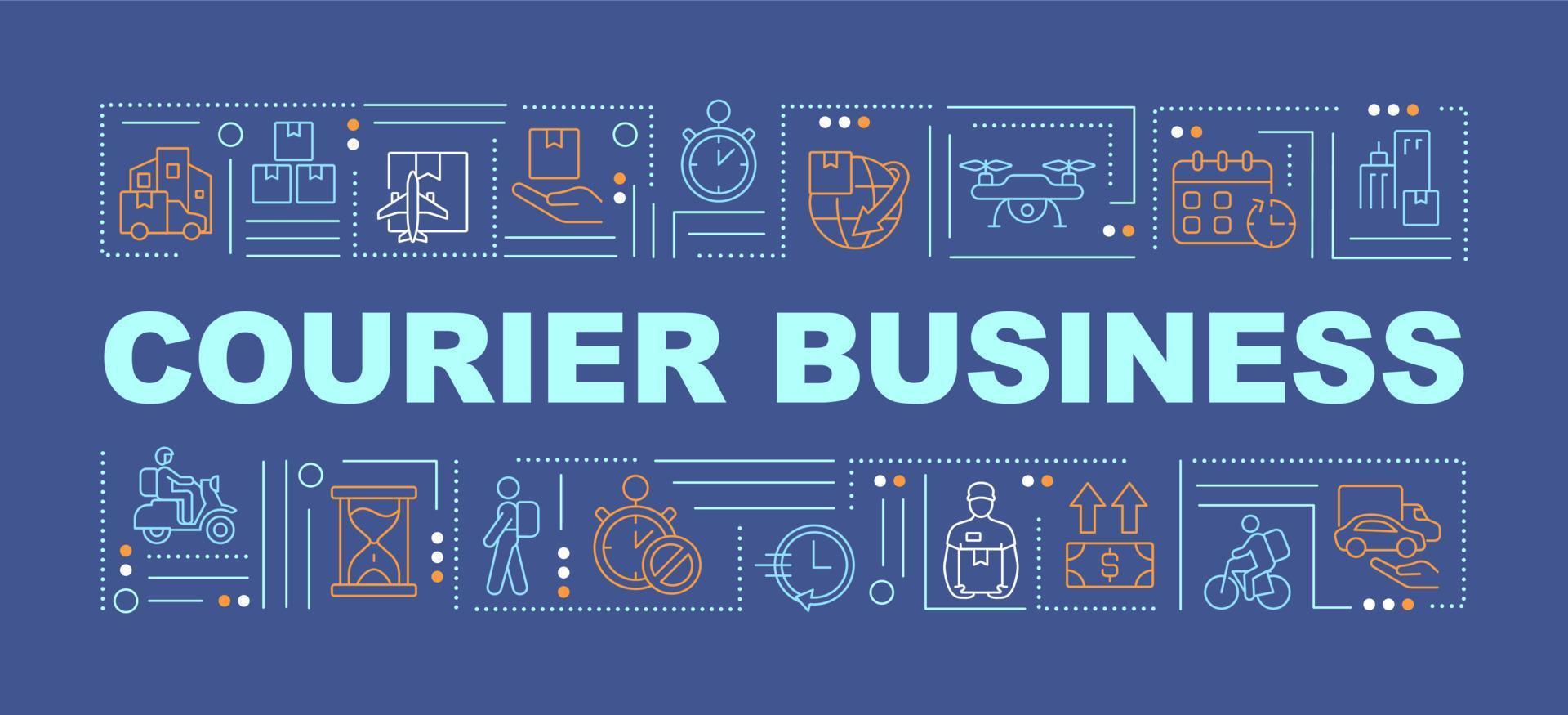 COURIER BUSINESS

$