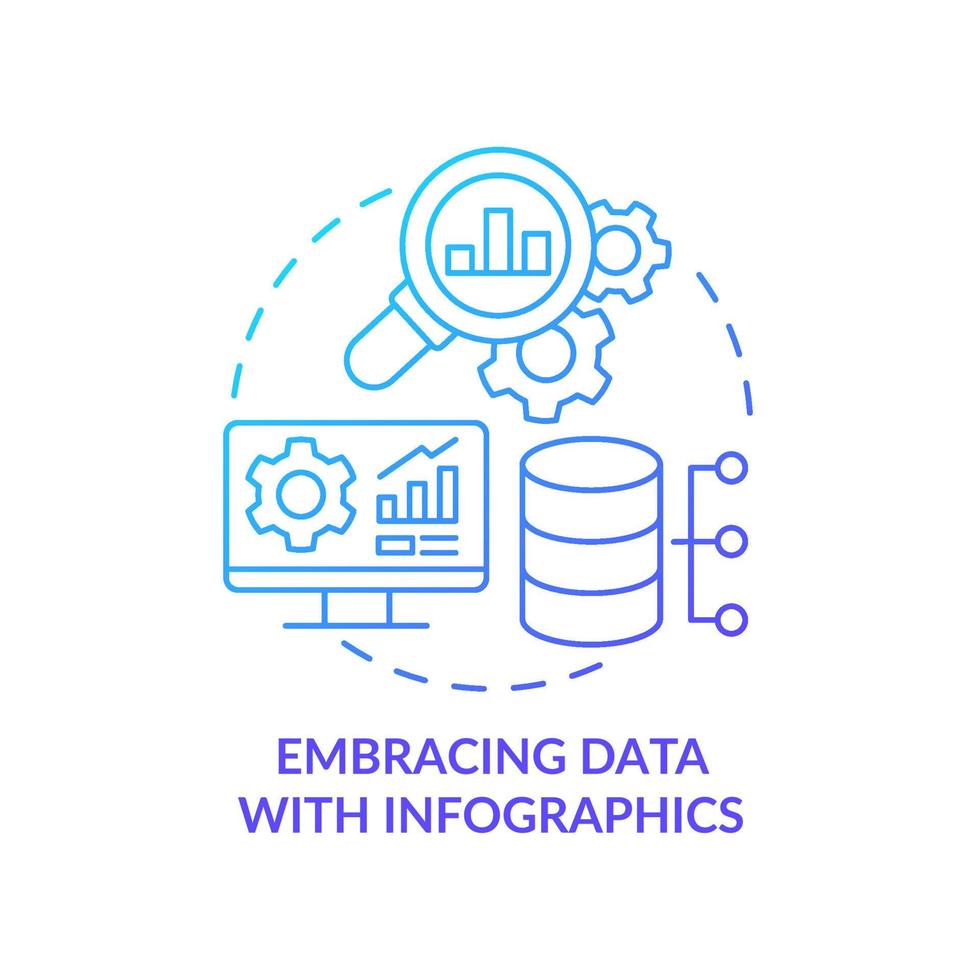 EMBRACING DATA WITH INFOGRAPHICS