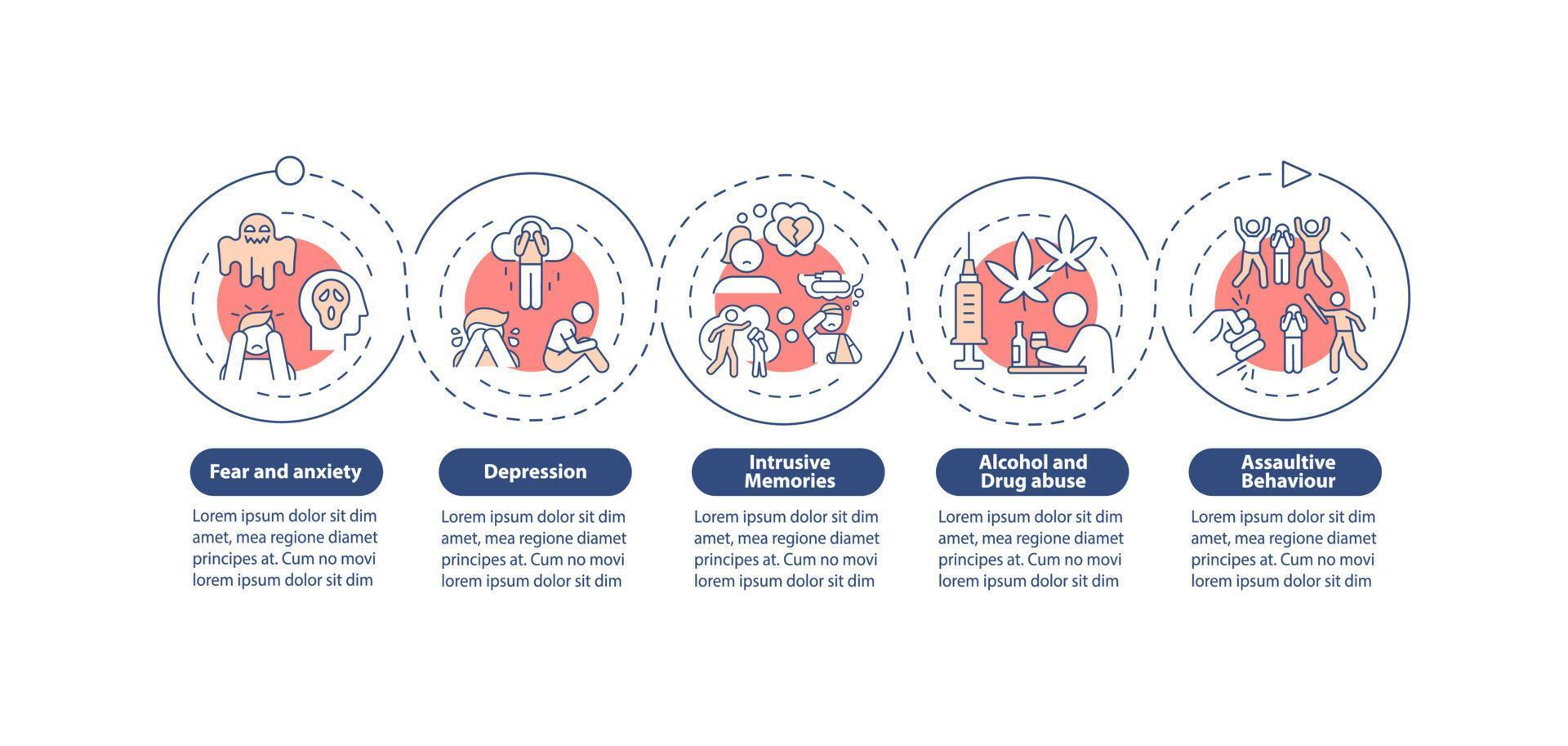 Fear and anxiety

Lorem ipsum dolor sit dim amet, mea regione diamet principes at. Cum no movi lorem ipsum dolor sit dim

Depression

Lorem ipsum dolor sit dim amet, mea regione diamet principes at. Cum no movi lorem ipsum dolor sit dim

Intrusive Memories

Lorem ipsum dolor sit dim amet, mea regione diamet principes at. Cum no movi lorem ipsum dolor sit dim

Alcohol and Drug abuse

Lorem ipsum dolor sit dim amet, mea regione diamet principes at. Cum no movi lorem ipsum dolor sit dim

Assaultive Behaviour

Lorem ipsum dolor sit dim amet, mea regione diamet principes at. Cum no movi lorem ipsum dolor sit dim