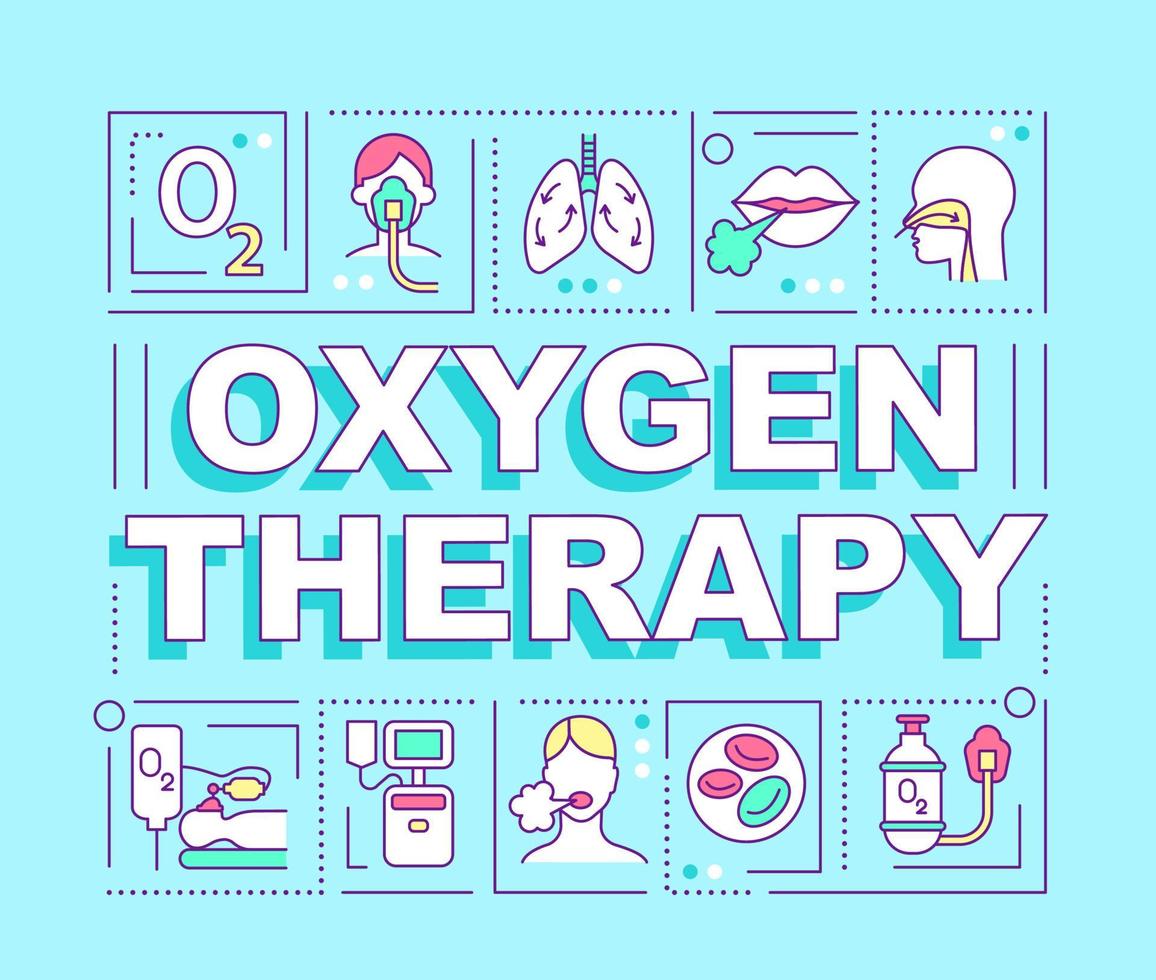 $O_2$

OXYGEN THERAPY

$O_2$

$O_2$