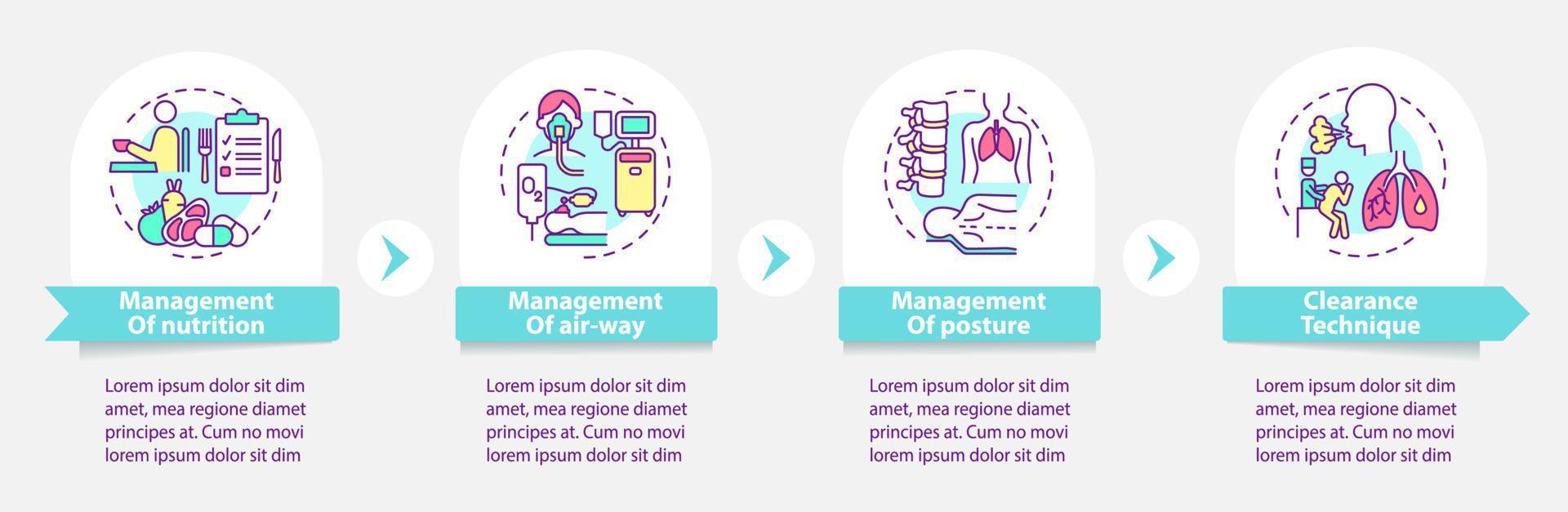 $O_2$

Management Of nutrition

Lorem ipsum dolor sit dim amet, mea regione diamet principes at. Cum no movi lorem ipsum dolor sit dim

Management Of air-way

Lorem ipsum dolor sit dim amet, mea regione diamet principes at. Cum no movi lorem ipsum dolor sit dim

Management Of posture

Lorem ipsum dolor sit dim amet, mea regione diamet principes at. Cum no movi lorem ipsum dolor sit dim

Clearance Technique

Lorem ipsum dolor sit dim amet, mea regione diamet principes at. Cum no movi lorem ipsum dolor sit dim