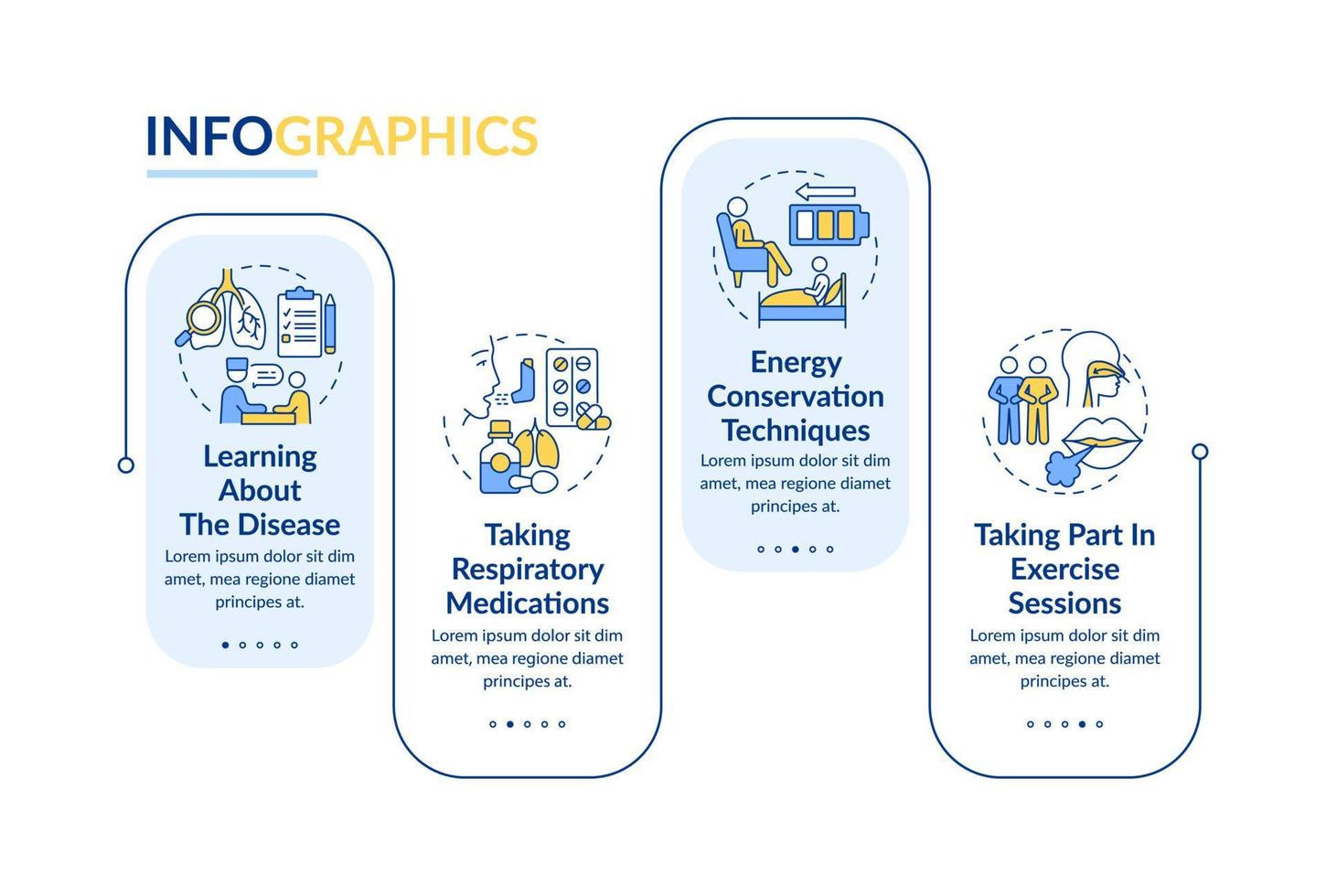 INFOGRAPHICS

Learning About The Disease

Lorem ipsum dolor sit dim amet, mea regione diamet principes at.

Taking Respiratory Medications

Lorem ipsum dolor sit dim amet, mea regione diamet principes at.

Energy Conservation Techniques

Lorem ipsum dolor sit dim amet, mea regione diamet principes at.

Taking Part In Exercise Sessions

Lorem ipsum dolor sit dim amet, mea regione diamet principes at.