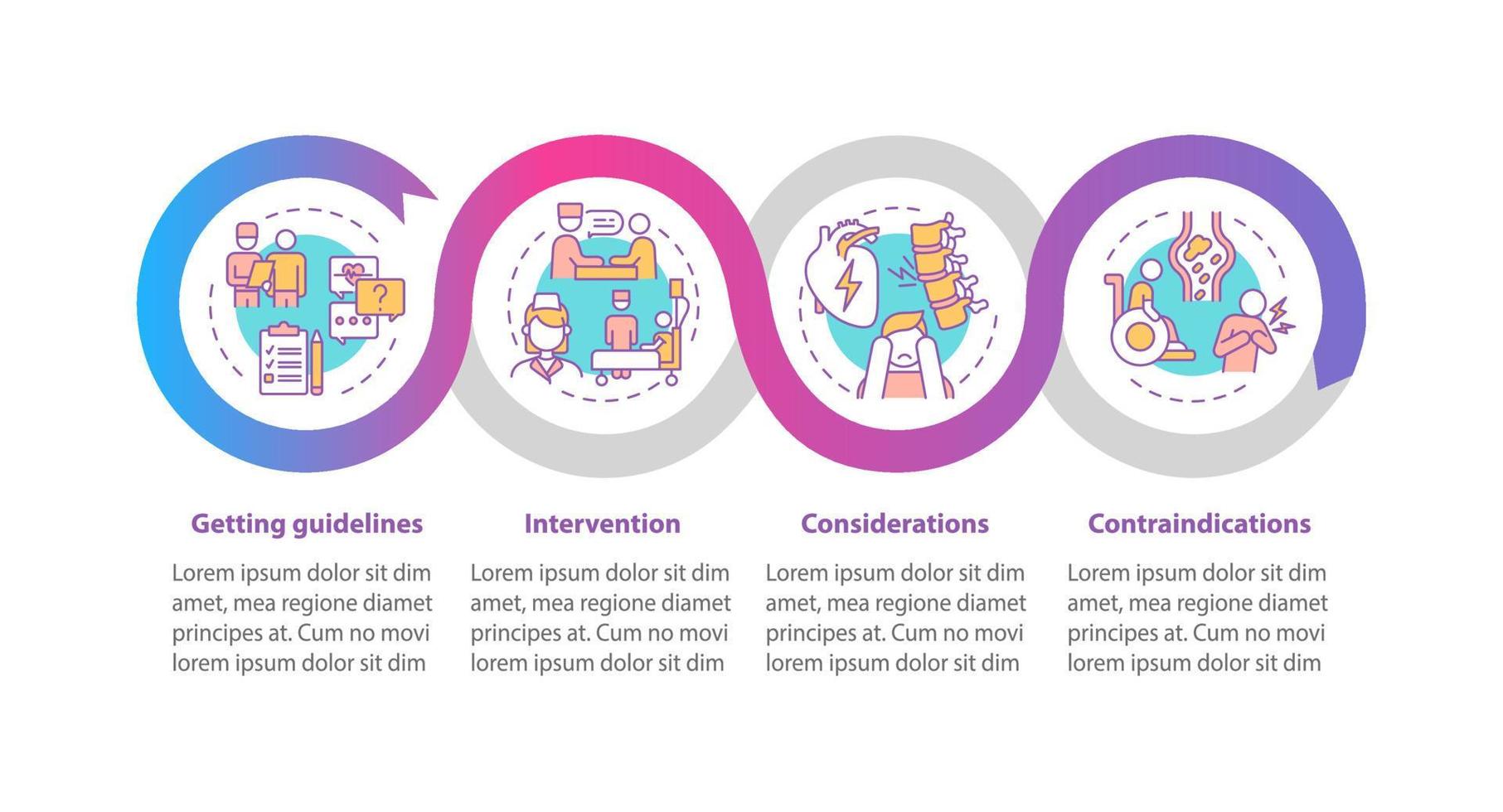 Getting guidelines

Lorem ipsum dolor sit dim amet, mea regione diamet principes at. Cum no movi lorem ipsum dolor sit dim

Intervention

Lorem ipsum dolor sit dim amet, mea regione diamet principes at. Cum no movi lorem ipsum dolor sit dim

Considerations

Lorem ipsum dolor sit dim amet, mea regione diamet principes at. Cum no movi lorem ipsum dolor sit dim

Contraindications

Lorem ipsum dolor sit dim amet, mea regione diamet principes at. Cum no movi lorem ipsum dolor sit dim