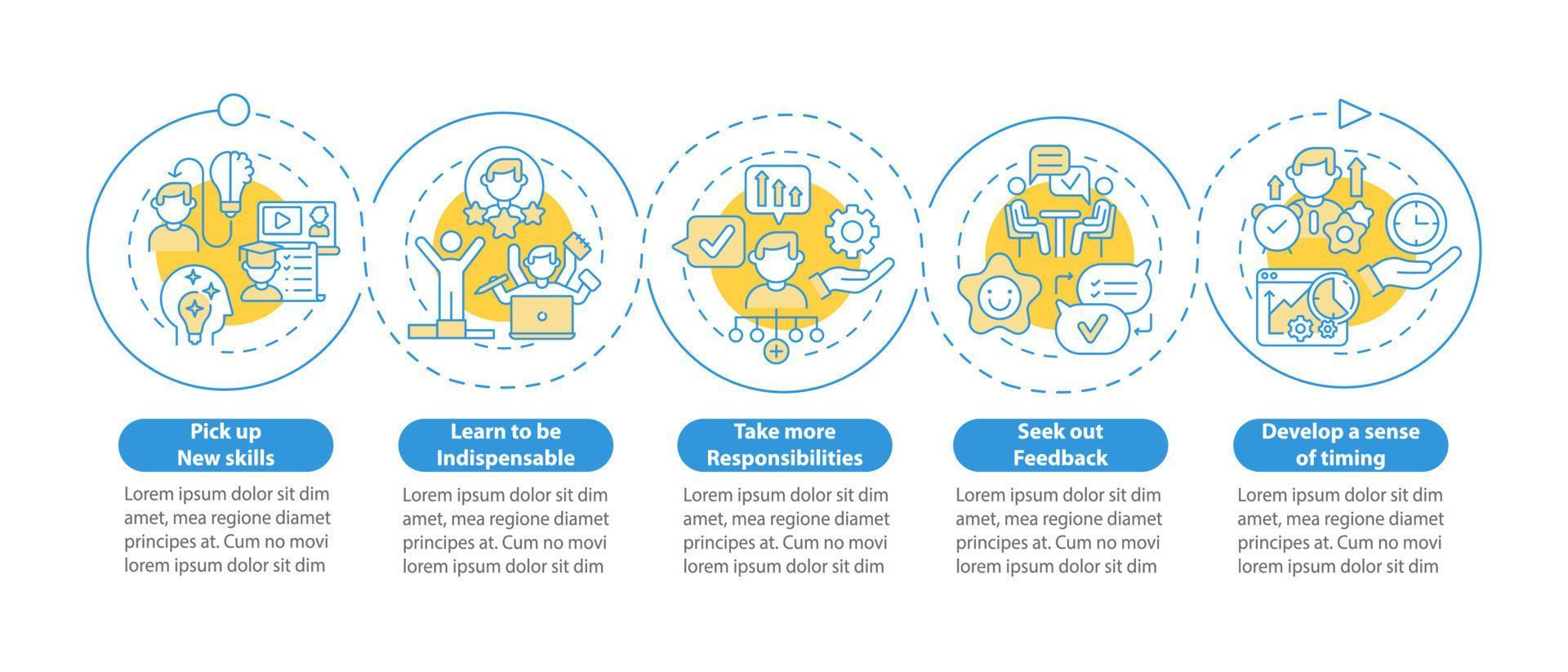 Pick up New skills

Lorem ipsum dolor sit dim amet, mea regione diamet principes at. Cum no movi lorem ipsum dolor sit dim

Learn to be Indispensable

Lorem ipsum dolor sit dim amet, mea regione diamet principes at. Cum no movi lorem ipsum dolor sit dim

Take more Responsibilities

Lorem ipsum dolor sit dim amet, mea regione diamet principes at. Cum no movi lorem ipsum dolor sit dim

Seek out Feedback

Lorem ipsum dolor sit dim amet, mea regione diamet principes at. Cum no movi lorem ipsum dolor sit dim

Develop a sense of timing

Lorem ipsum dolor sit dim amet, mea regione diamet principes at. Cum no movi lorem ipsum dolor sit dim