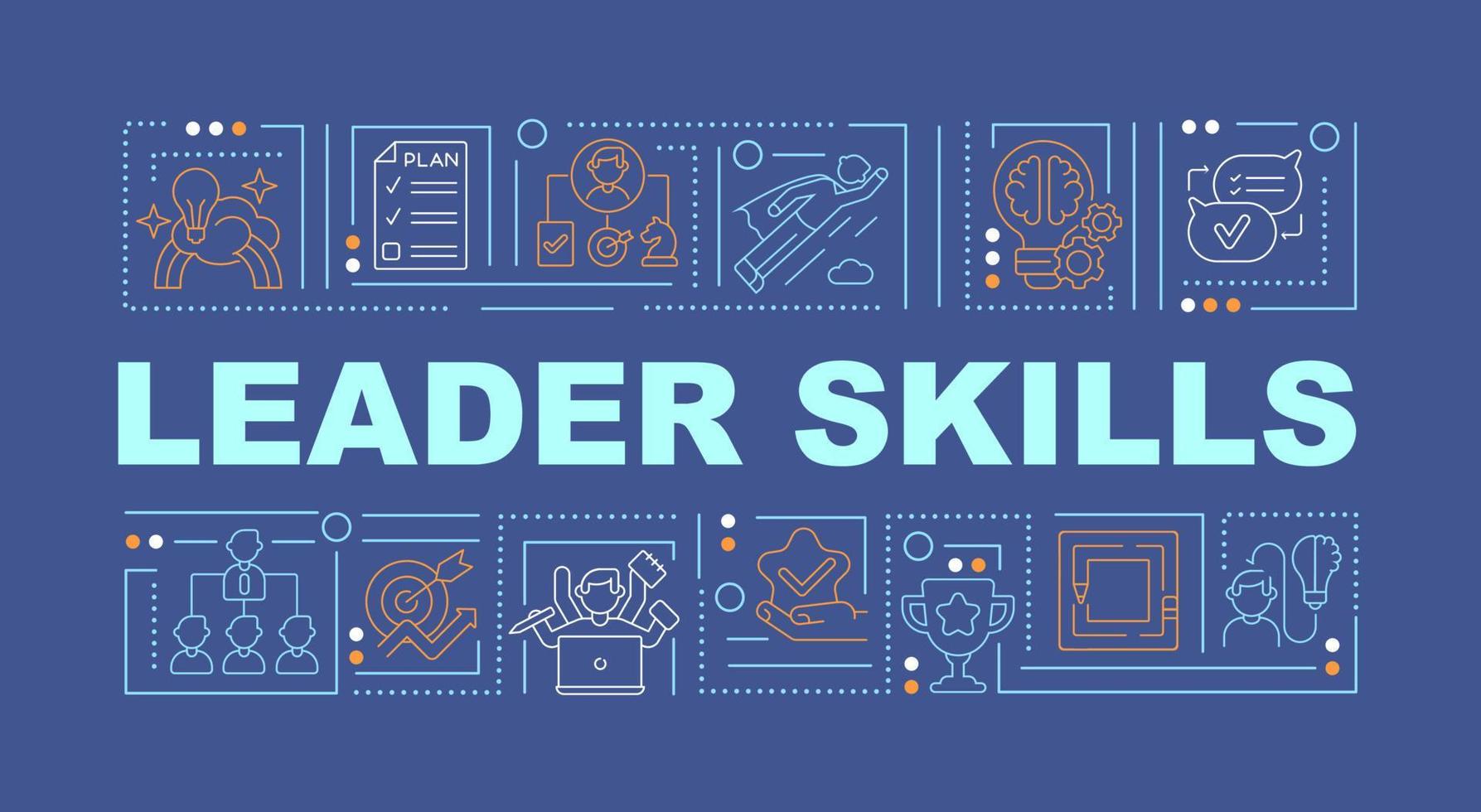 PLAN

LEADER SKILLS