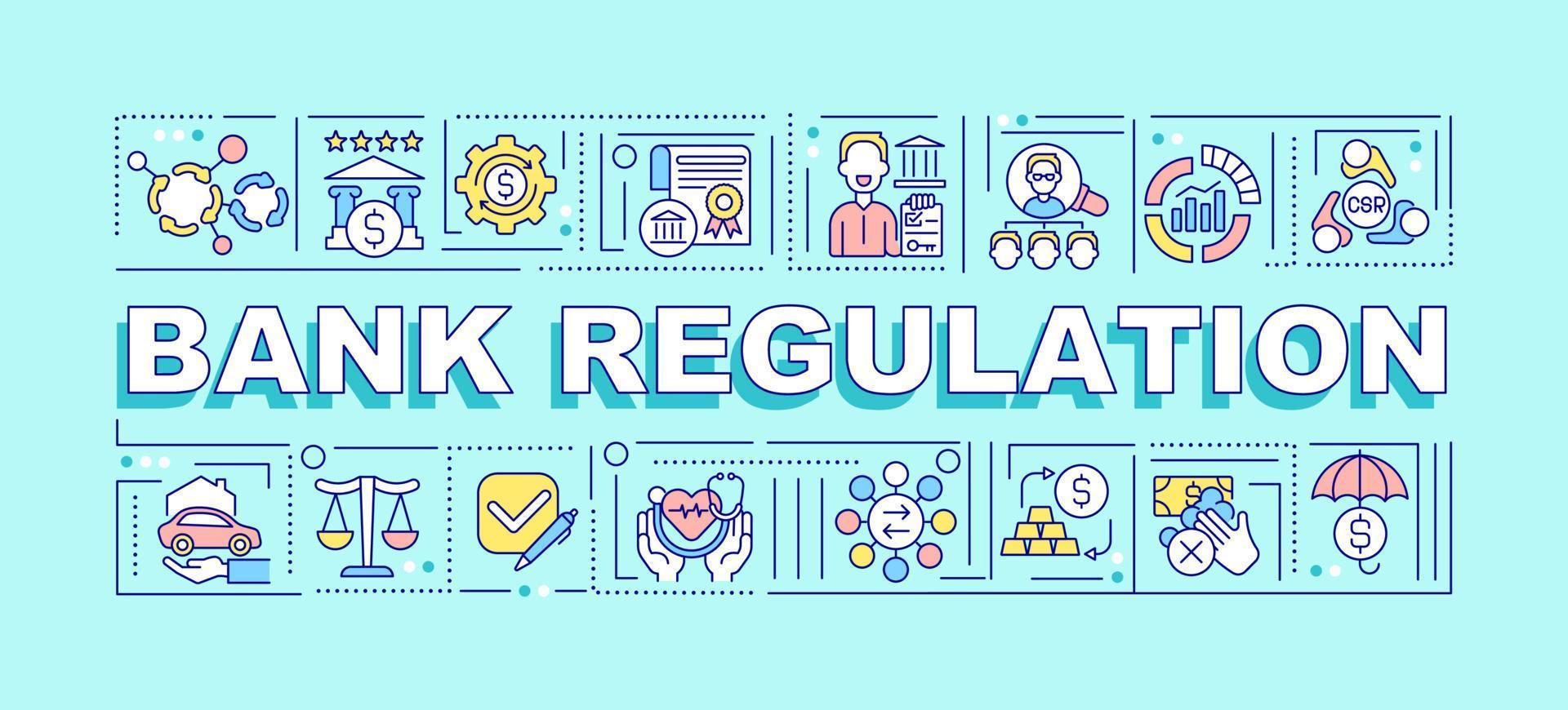 CSR

BANK REGULATION