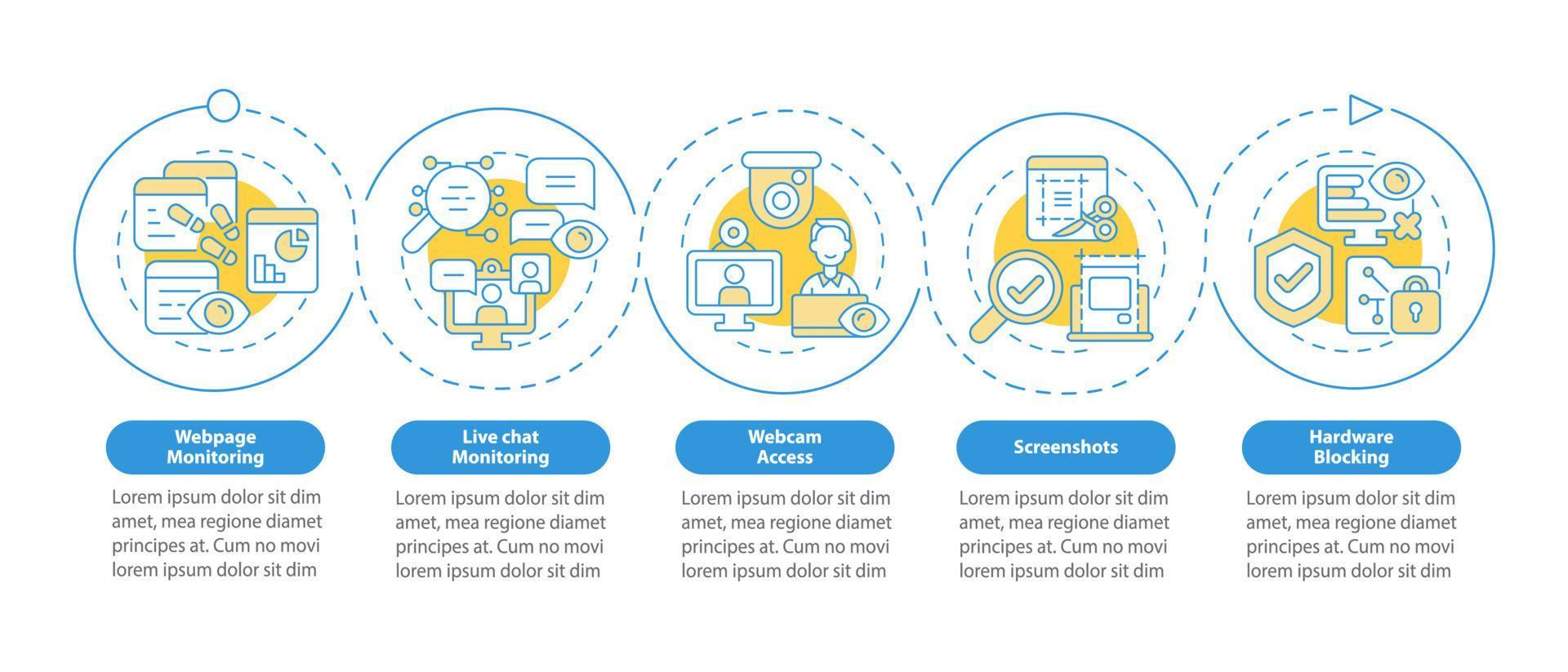 Webpage Monitoring

Lorem ipsum dolor sit dim amet, mea regione diamet principes at. Cum no movi lorem ipsum dolor sit dim

Live chat Monitoring

Lorem ipsum dolor sit dim amet, mea regione diamet principes at. Cum no movi lorem ipsum dolor sit dim

Webcam Access

Lorem ipsum dolor sit dim amet, mea regione diamet principes at. Cum no movi lorem ipsum dolor sit dim

Screenshots

Lorem ipsum dolor sit dim amet, mea regione diamet principes at. Cum no movi lorem ipsum dolor sit dim

Hardware Blocking

Lorem ipsum dolor sit dim amet, mea regione diamet principes at. Cum no movi lorem ipsum dolor sit dim