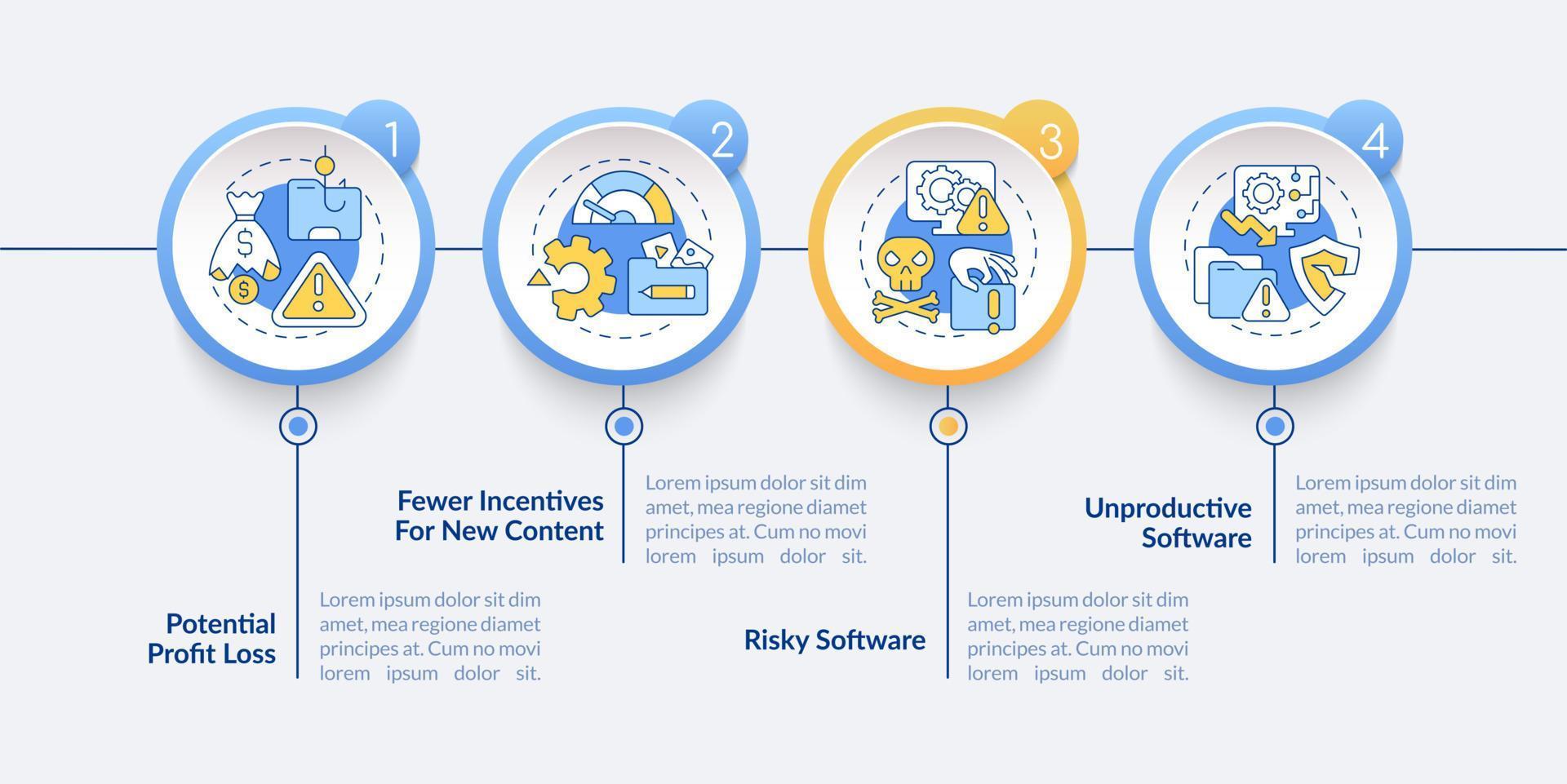 1

Potential Profit Loss

Lorem ipsum dolor sit dim amet, mea regione diamet principes at. Cum no movi lorem ipsum dolor sit.

2

Fewer Incentives For New Content

Lorem ipsum dolor sit dim amet, mea regione diamet principes at. Cum no movi lorem ipsum dolor sit.

3

Risky Software

Lorem ipsum dolor sit dim amet, mea regione diamet principes at. Cum no movi lorem ipsum dolor sit.

4

Unproductive Software

Lorem ipsum dolor sit dim amet, mea regione diamet principes at. Cum no movi lorem ipsum dolor sit.