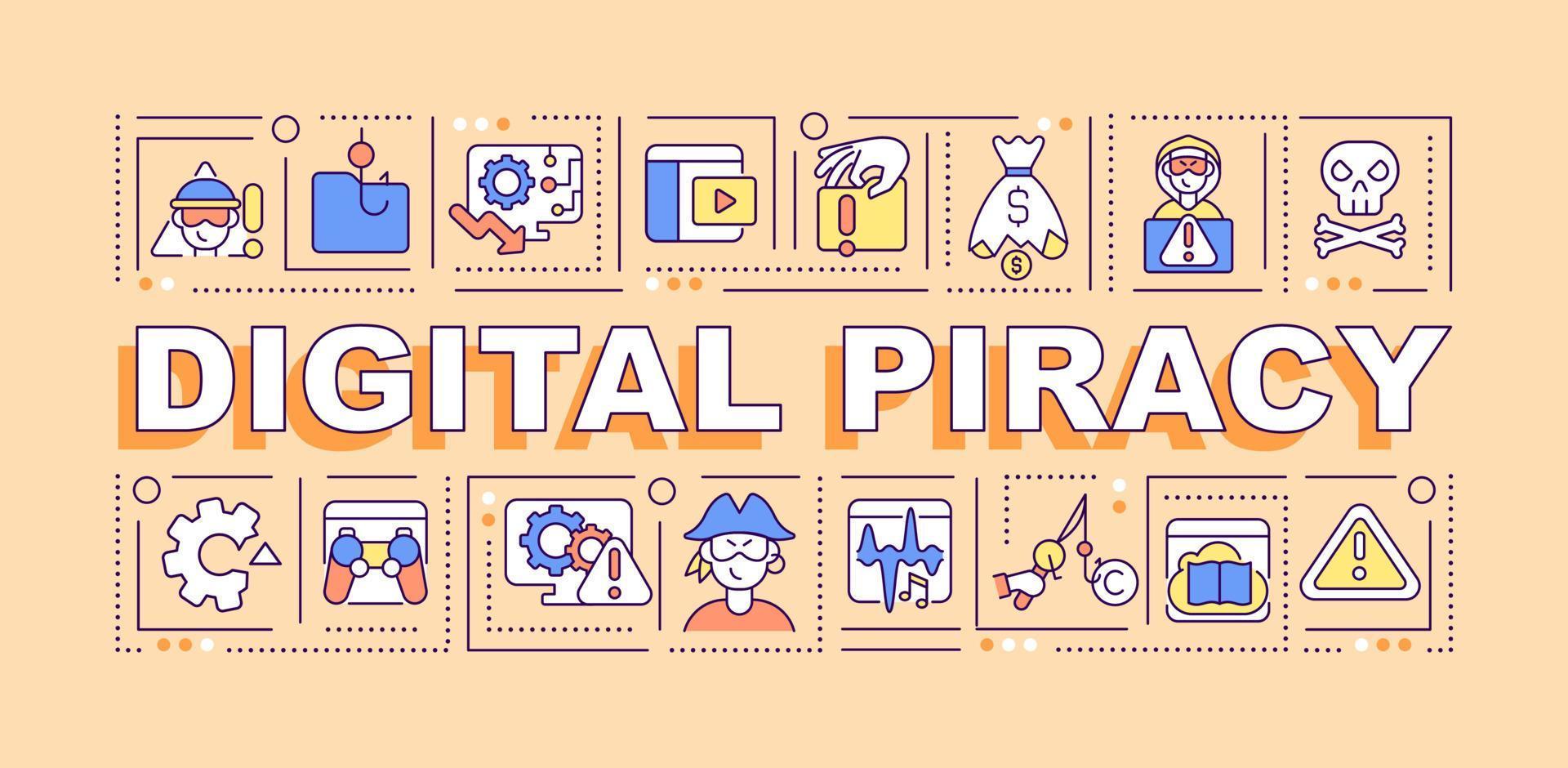 DIGITAL PIRACY